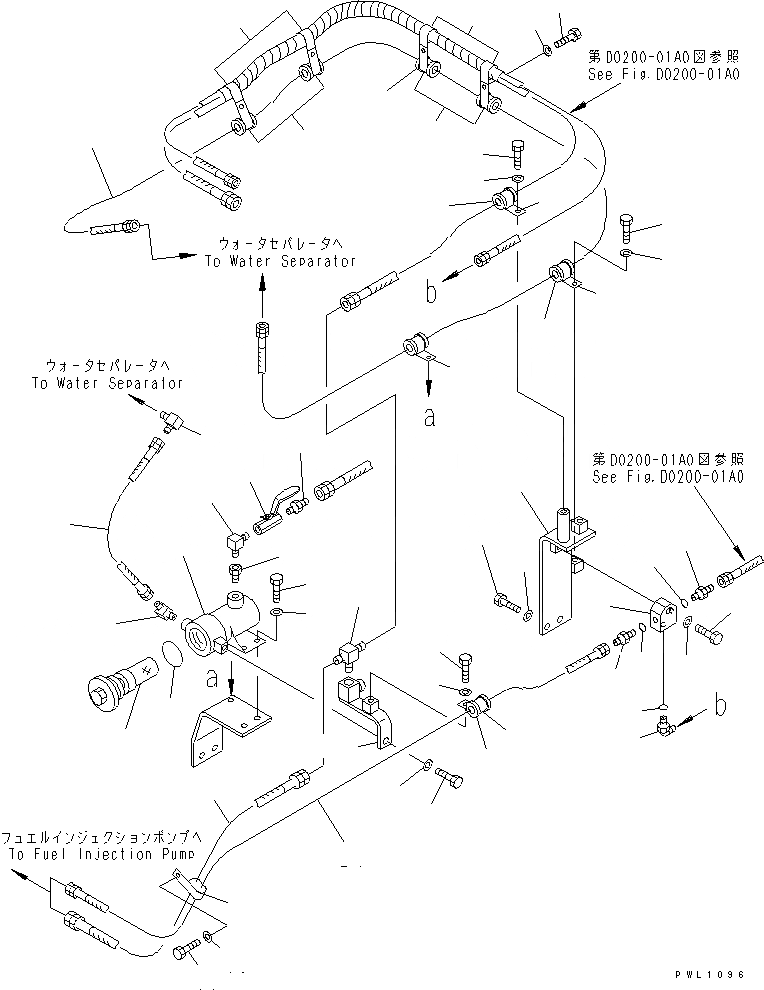 第D0200-01A0図参照
See Fig.D0200-01A0

ウォータセパレータへ
To Water Separator

b

ウォータセパレータへ
To Water Separator

a

第D0200-01A0図参照
See Fig.D0200-01A0

a

b

フュエルインジェクションポンプへ
To Fuel Injection Pump

PWL1096