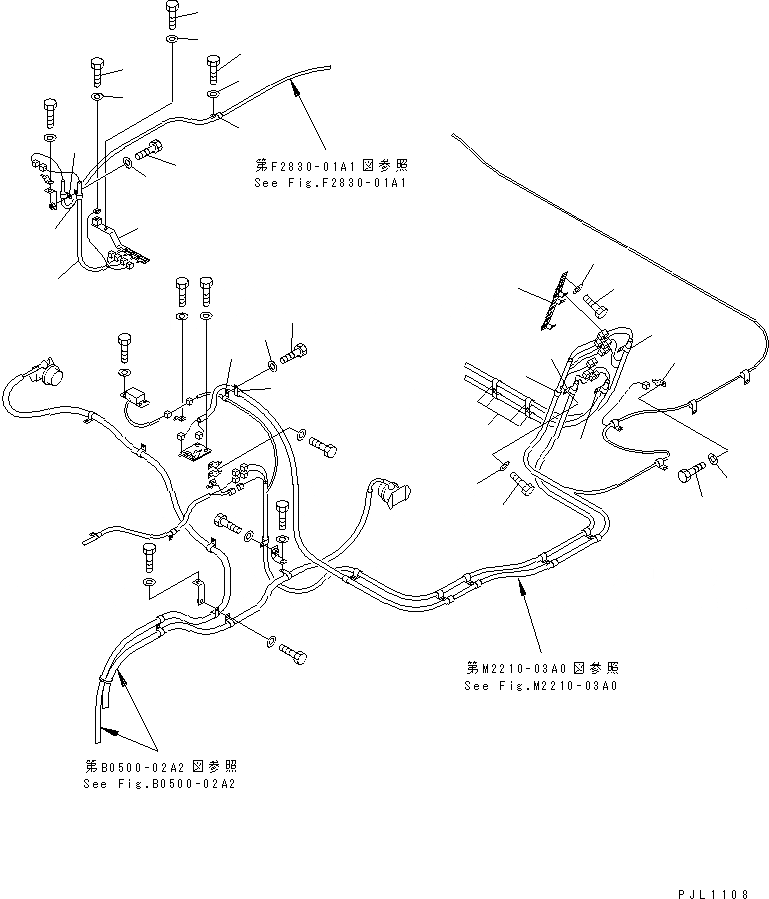 第F2830-01A1図参照
See Fig.F2830-01A1

第M2210-03A0図参照
See Fig.M2210-03A0

第B0500-02A2図参照
See Fig.B0500-02A2

PJL1108