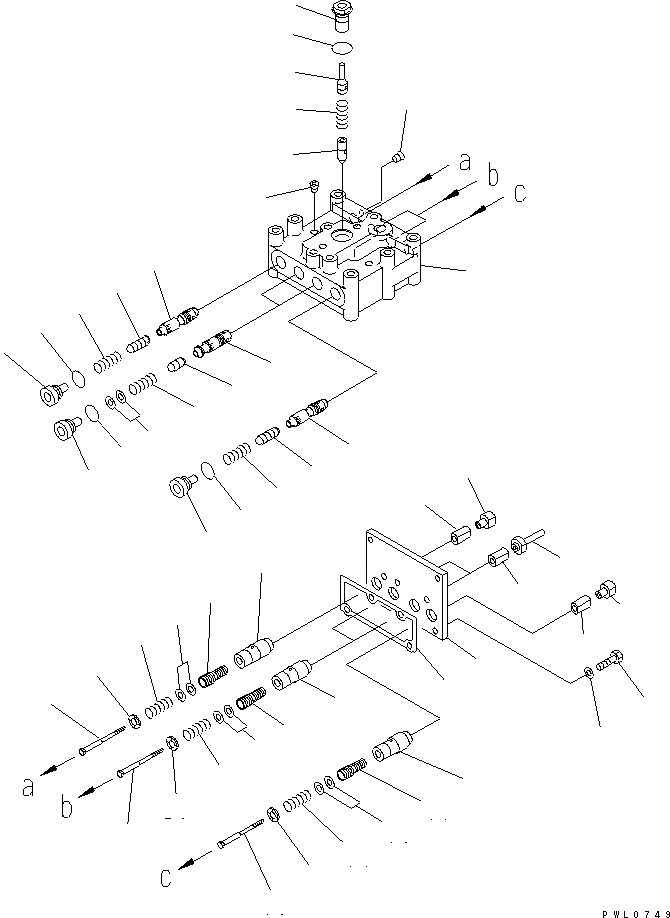 a
b
c
a
b
c
PWL0749