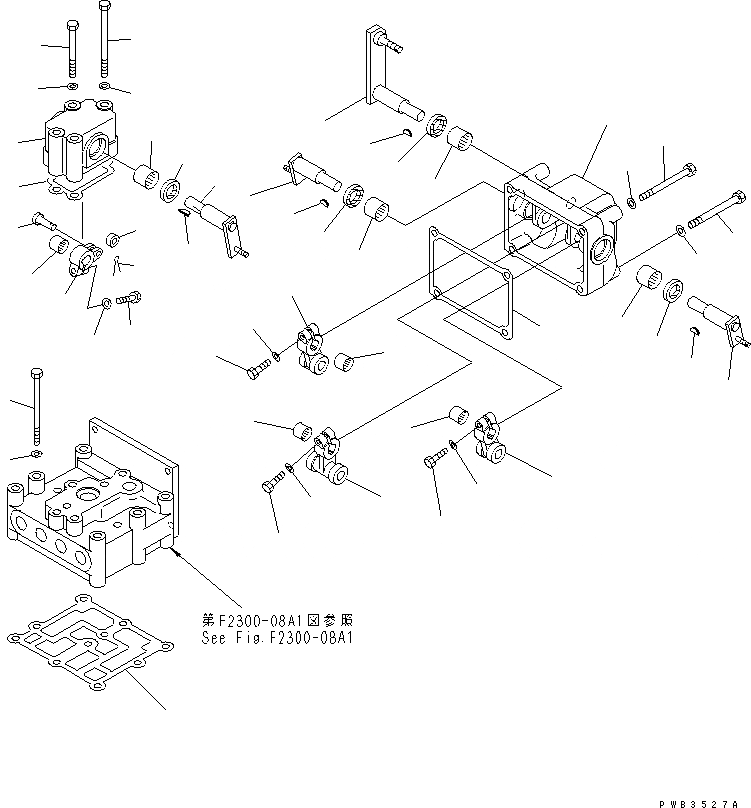 第F2300-08A1図参照
See Fig.F2300-08A1

PWB3527A