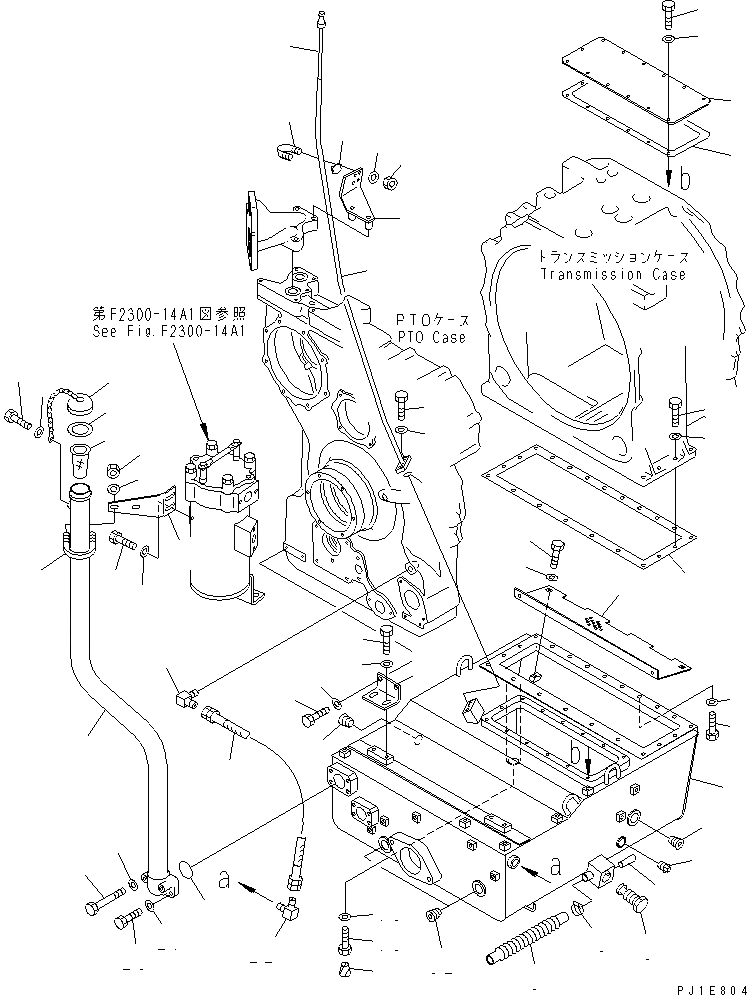 b

トランスミッションケース
Transmission Case

第F2300-14A1図参照
See Fig.F2300-14A1

PTOケース
PTO Case

b

a

a

PJ1E804