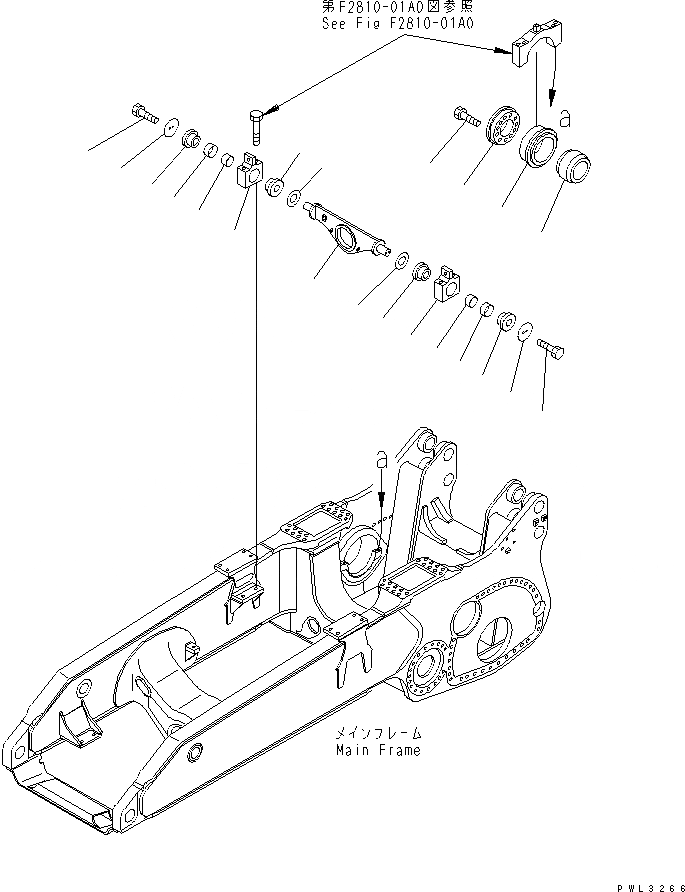 第F2810-01A0図参照
See Fig F2810-01A0

a

a

メインフレーム
Main Frame

PWL3266