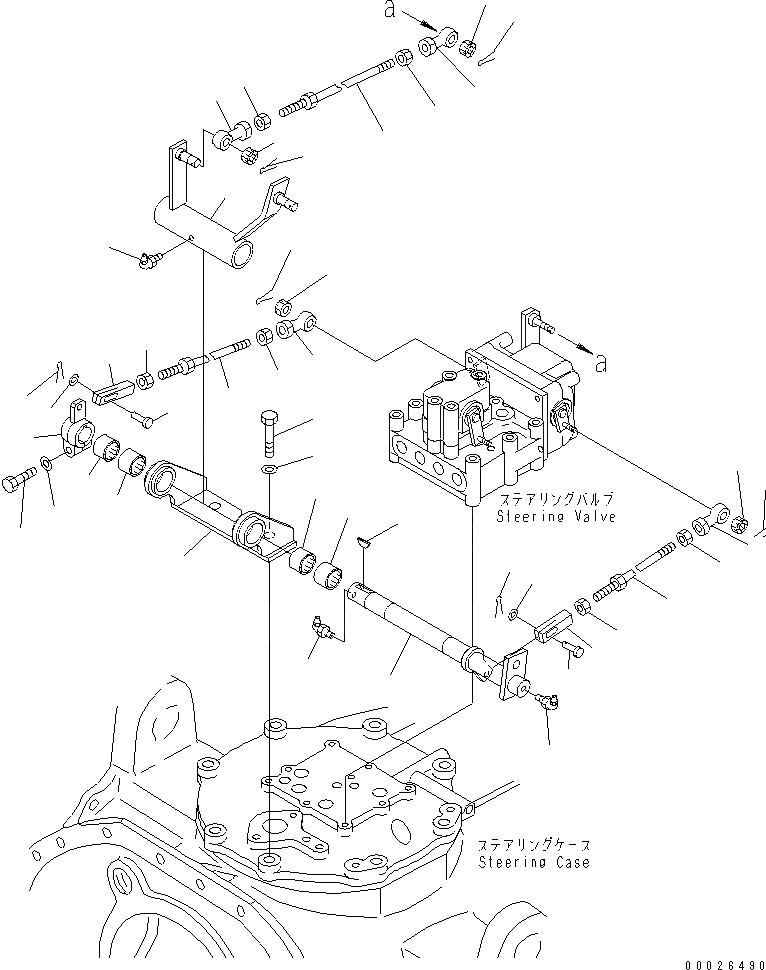 a

a

ステアリングバルブ
Steering Valve

ステアリングケース
Steering Case

00026490