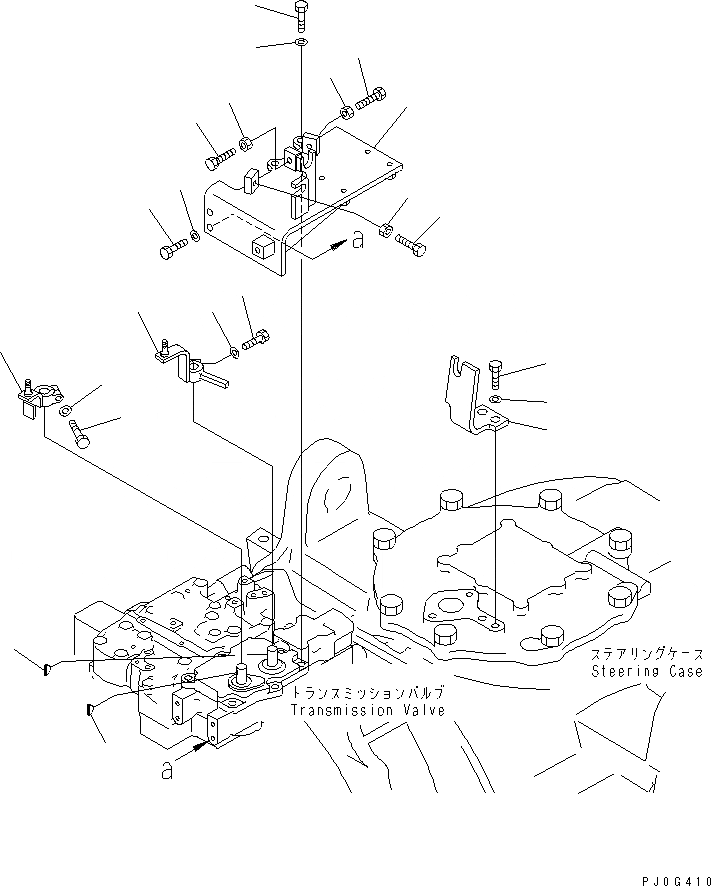 a

ステアリングケース
Steering Case

トランスミッションバルブ
Transmission Valve

a

PJ0G410