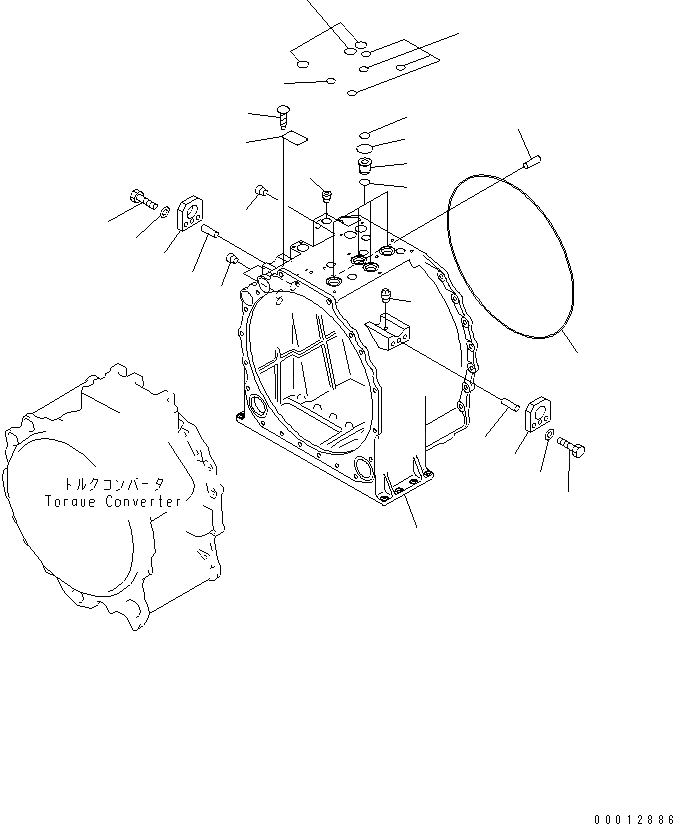 トルクコンバータ
Torque Converter

00012886