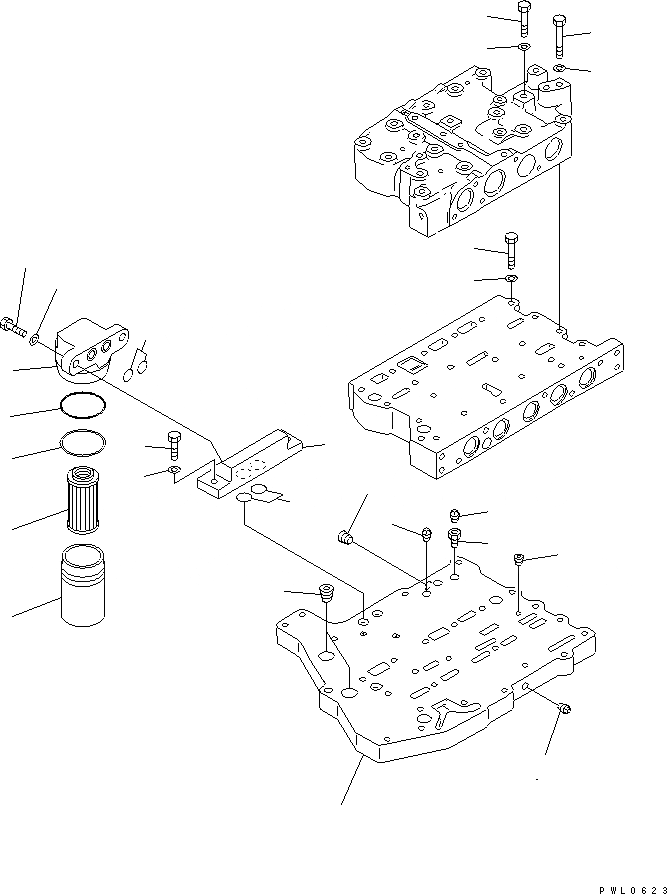 PWL0623