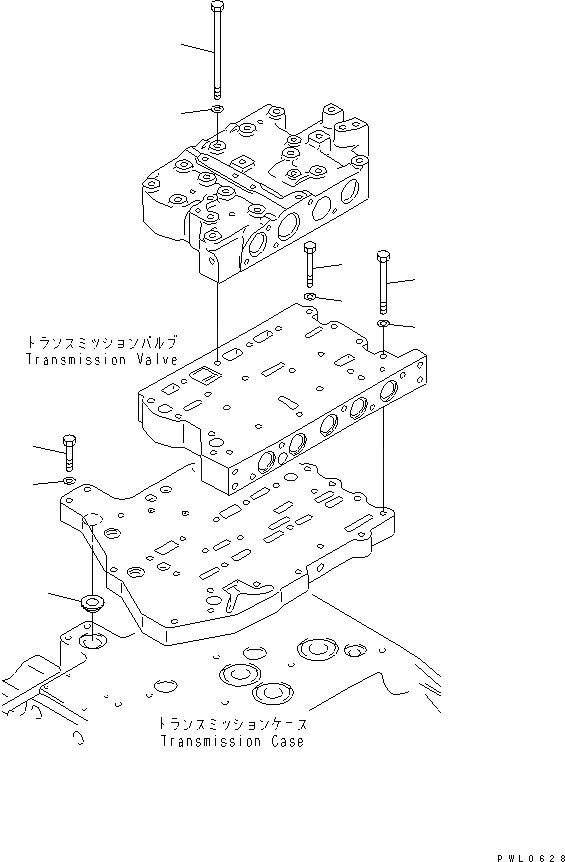 トランスミッションバルブ
Transmission Valve

トランスミッションケース
Transmission Case

PWL0628