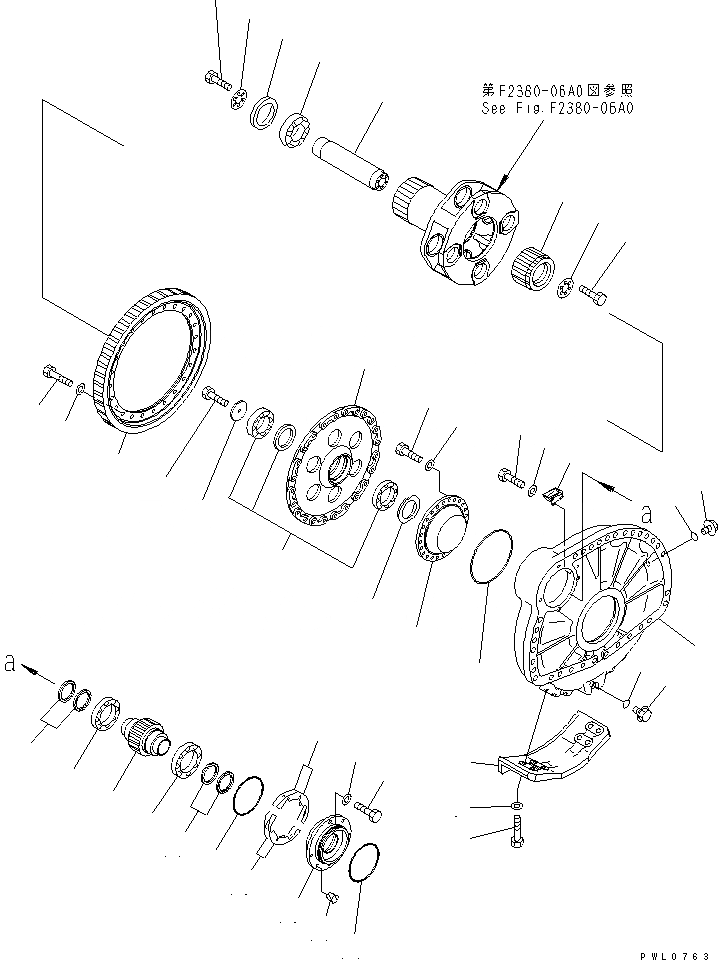 第F2380-06A0図参照
See Fig. F2380-06A0

a

a

PWL0763