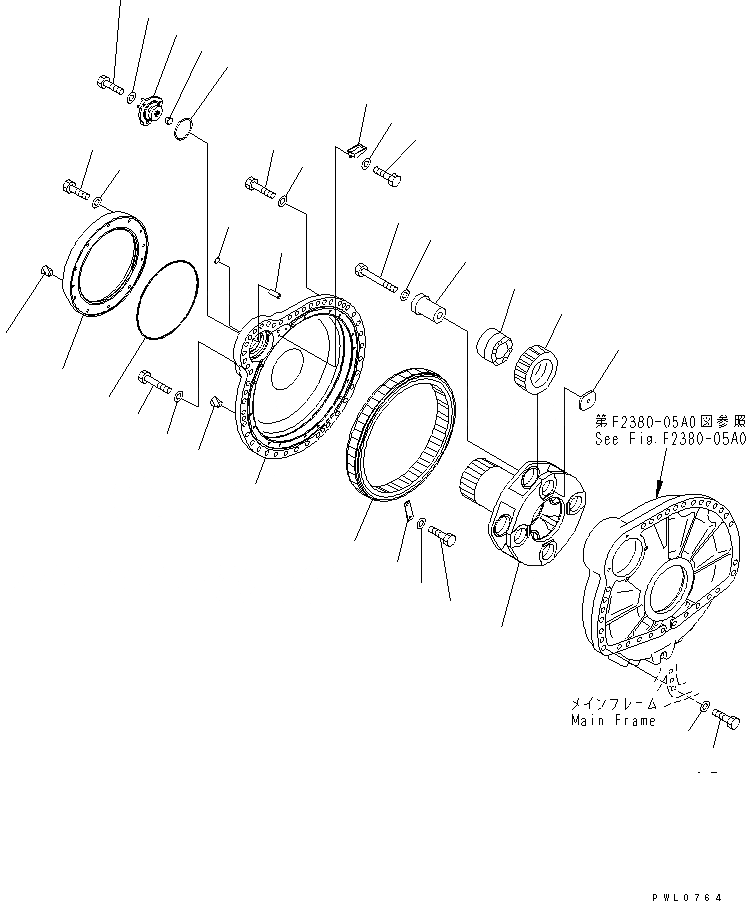 第F2380-05A0図参照
See Fig.F2380-05A0

メインフレーム
Main Frame

PWL0764