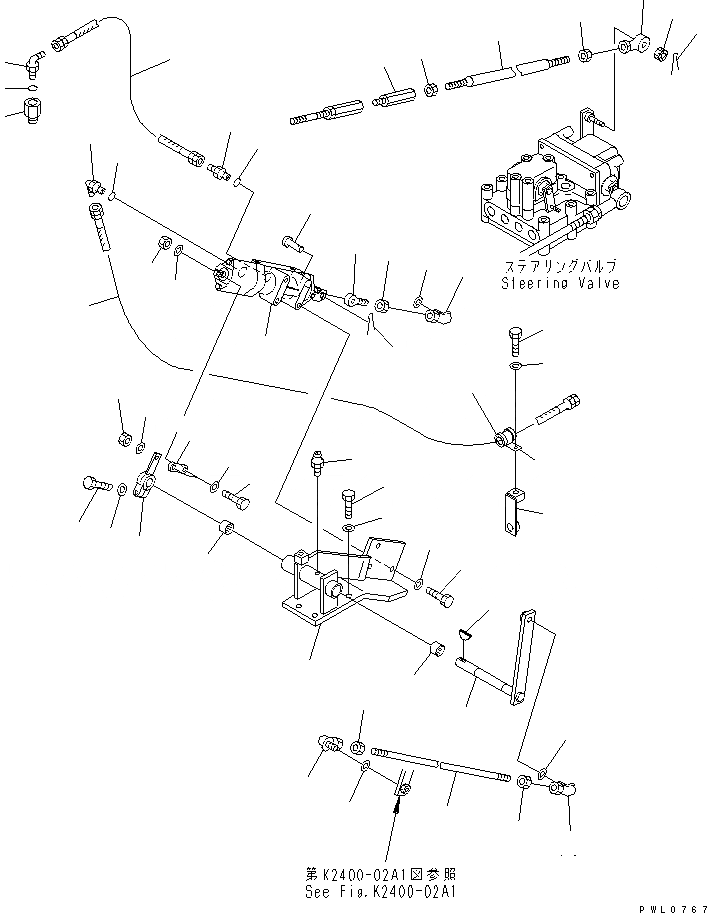 ステアリングバルブ
Steering Valve

第K2400-02A1図参照
See Fig.K2400-02A1

PWL0767