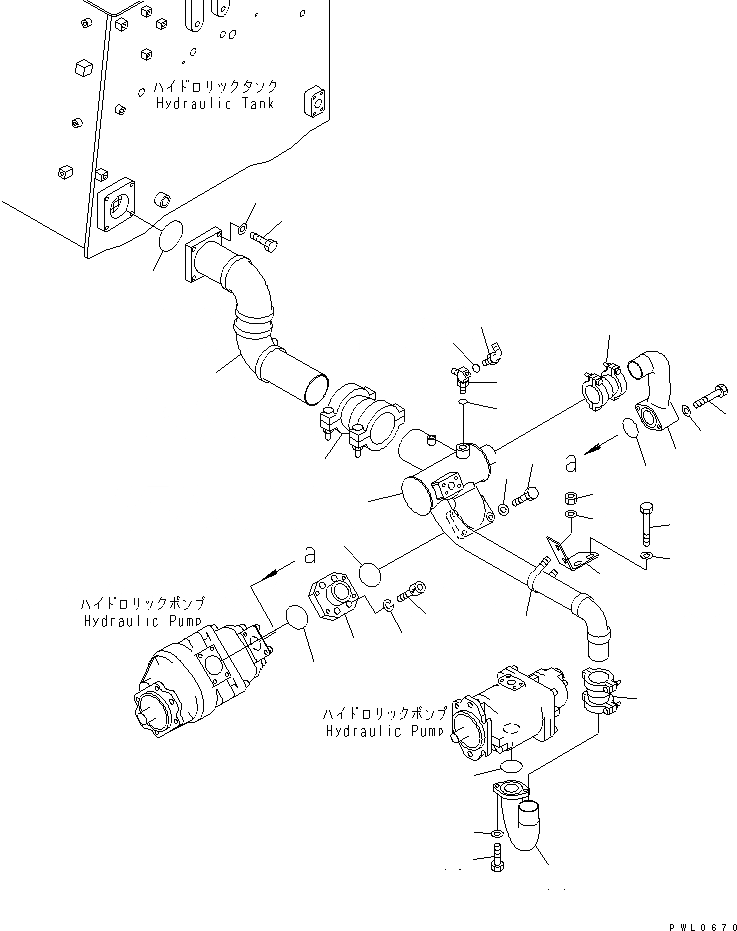 ハイドロリックタンク
Hydraulic Tank

a

a

ハイドロリックポンプ
Hydraulic Pump

ハイドロリックポンプ
Hydraulic Pump

PWL0670