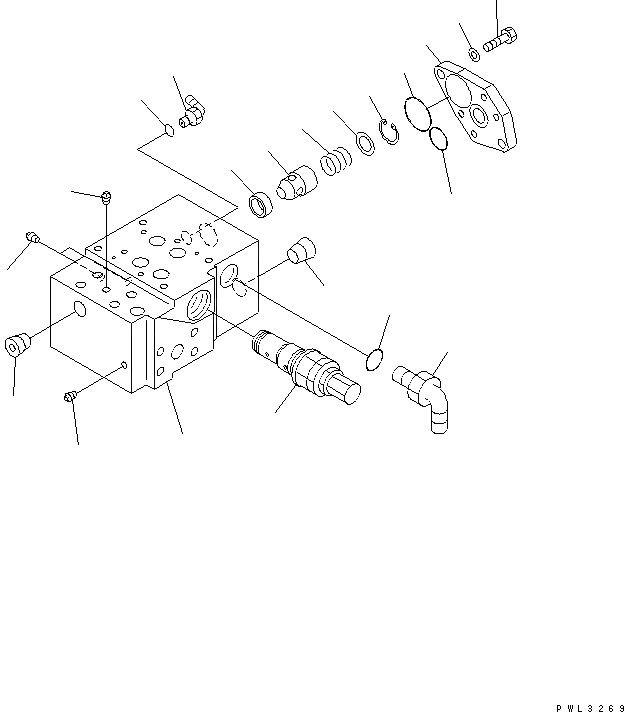 PWL3269