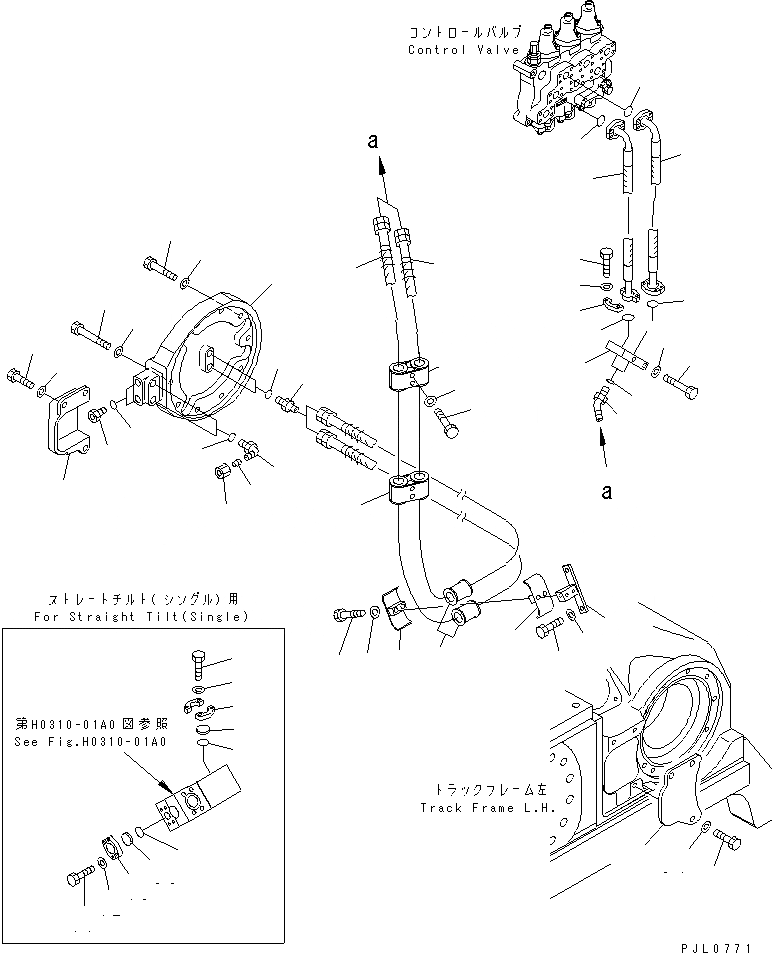 コントロールバルブ
Control Valve

a

a

ストレートチルト(シングル)用
For Straight Tilt(Single)

第H0310-01A0図参照
See Fig.H0310-01A0

トラックフレーム左
Track Frame L.H.

PJL0771