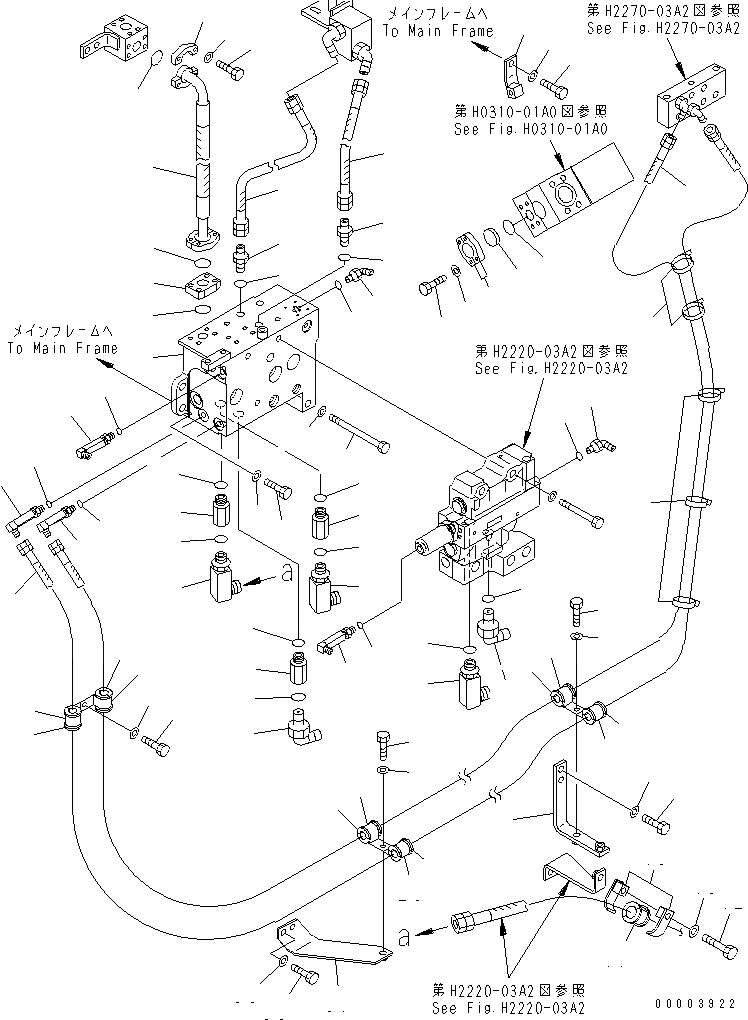 メインフレームへ
To Main Frame

第H2270-03A2図参照
See Fig.H2270-03A2

第H0310-01A0図参照
See Fig.H0310-01A0

メインフレームへ
To Main Frame

第H2220-03A2図参照
See Fig.H2220-03A2

a

a

第H2220-03A2図参照
See Fig.H2220-03A2

00003922