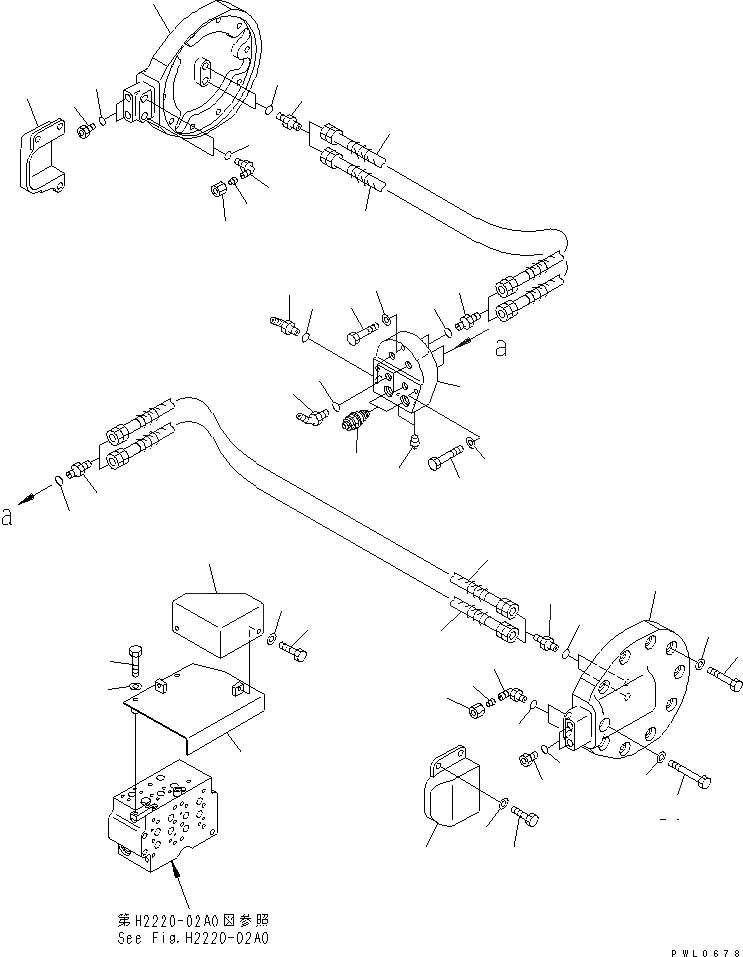 a

a

第H2220-02A0図参照
See Fig.H2220-02A0

PWL0678