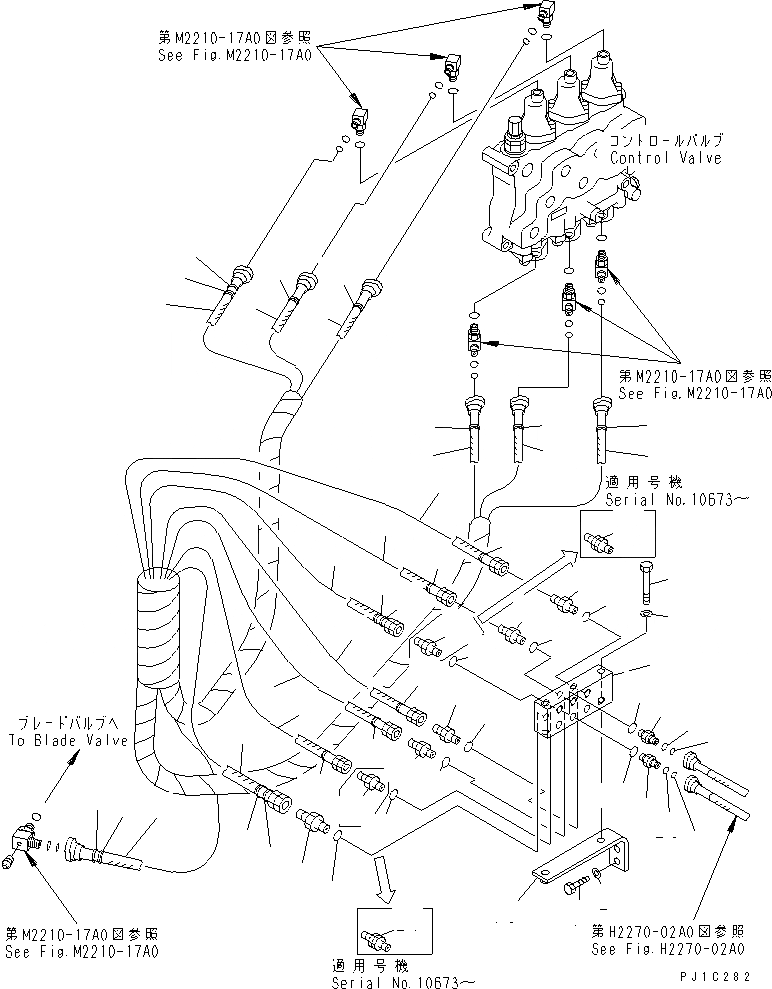 第M2210-17A0図参照
See Fig.M2210-17A0

コントロールバルブ
Control Valve

第M2210-17A0図参照
See Fig.M2210-17A0

適用号機
Serial No.10673～

ブレードバルブへ
To Blade Valve

第M2210-17A0図参照
See Fig.M2210-17A0

適用号機
Serial No.10673～

第H2270-02A0図参照
See Fig.H2270-02A0

PJ1C282