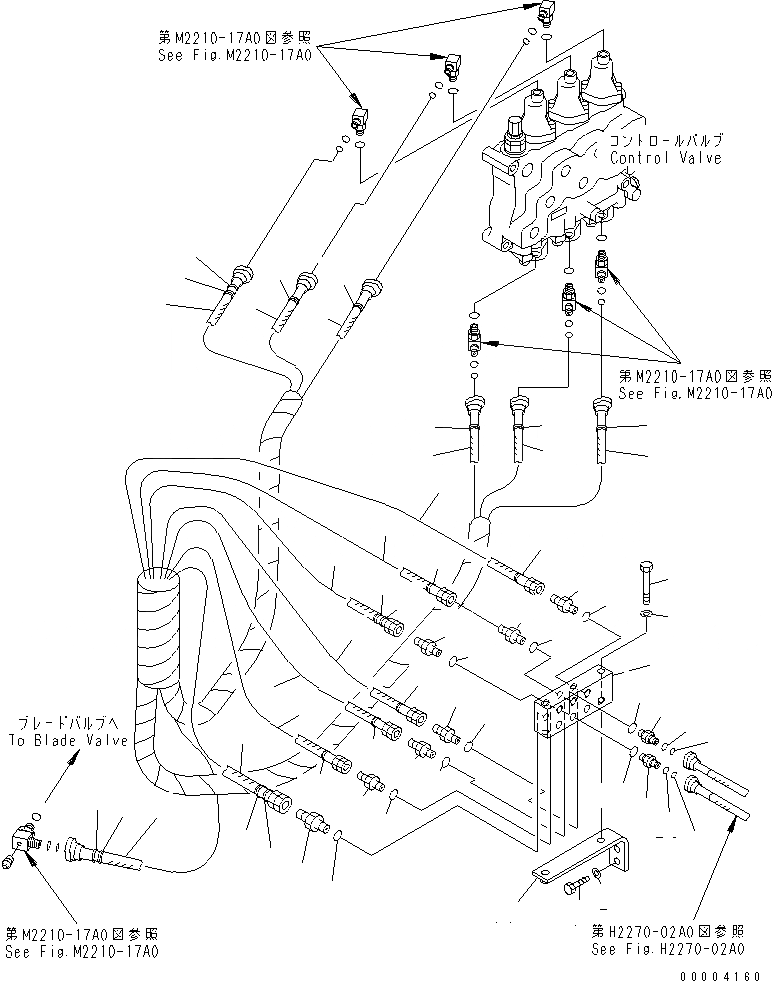 第M2210-17A0図参照
See Fig.M2210-17A0

コントロールバルブ
Control Valve

第M2210-17A0図参照
See Fig.M2210-17A0

ブレードバルブへ
To Blade Valve

第M2210-17A0図参照
See Fig.M2210-17A0

第H2270-02A0図参照
See Fig.H2270-02A0

00004160