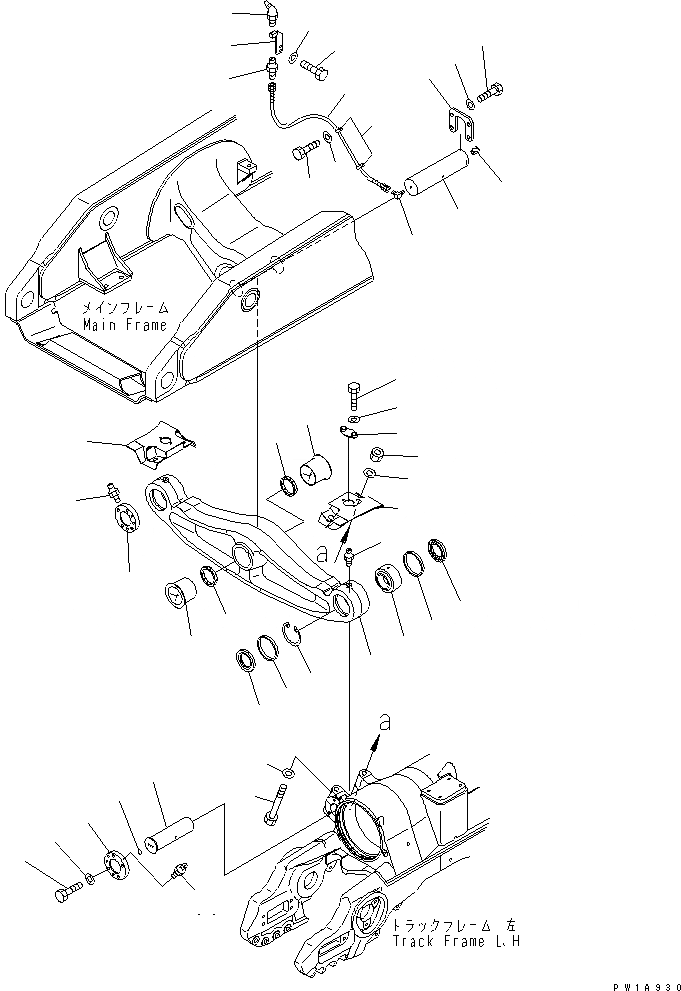 メインフレーム
Main Frame

a

a

トラックフレーム 左
Track Frame L.H

PW1A930