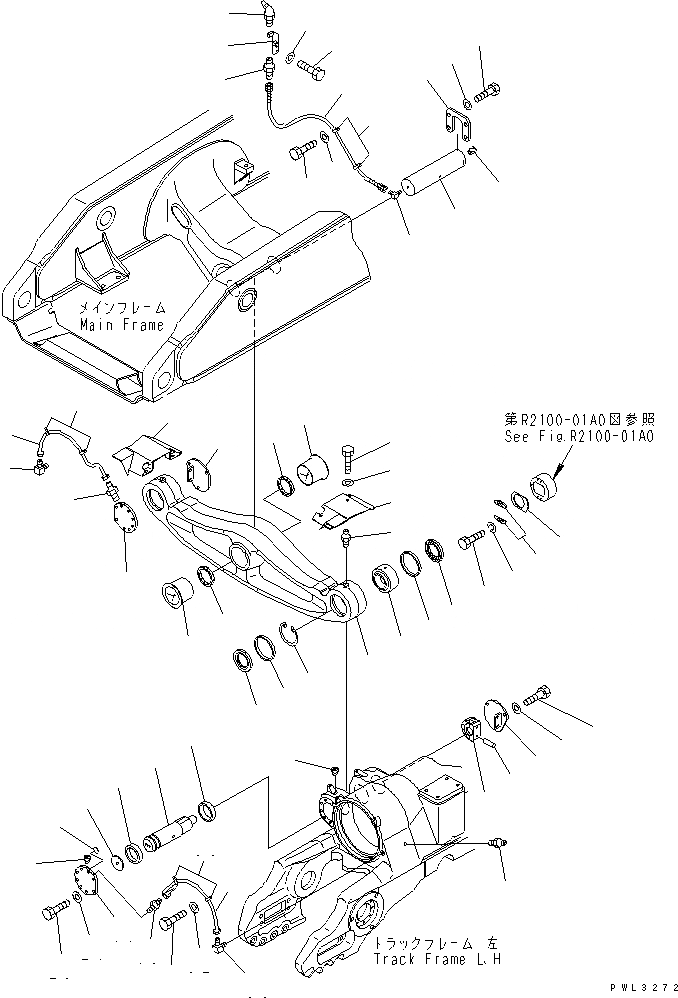 メインフレーム
Main Frame

第R2100-01A0図参照
See Fig.R2100-01A0

トラックフレーム 左
Track Frame L.H

PWL3272