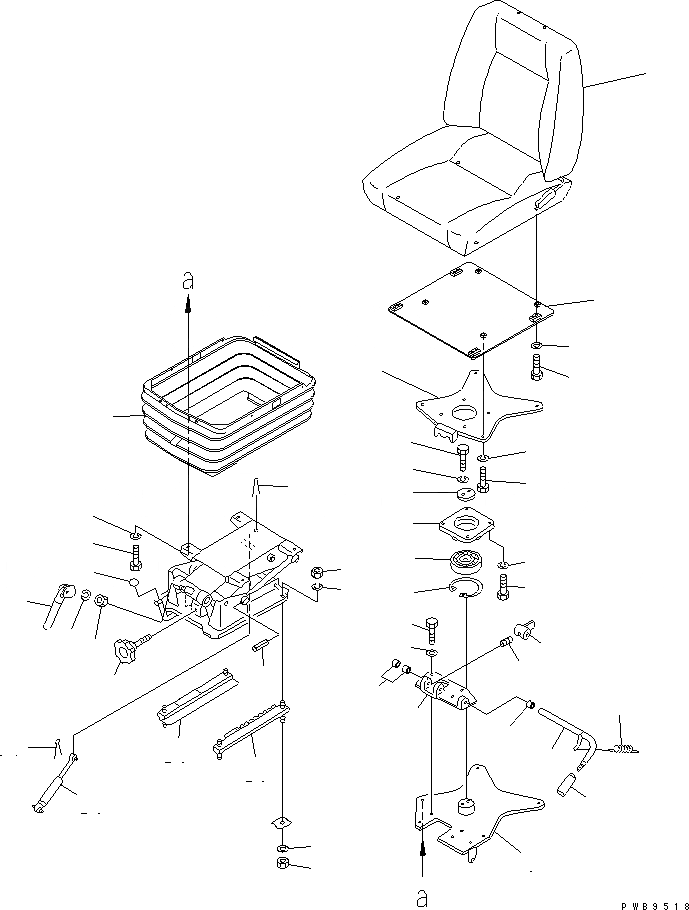 a

a

PWB9518