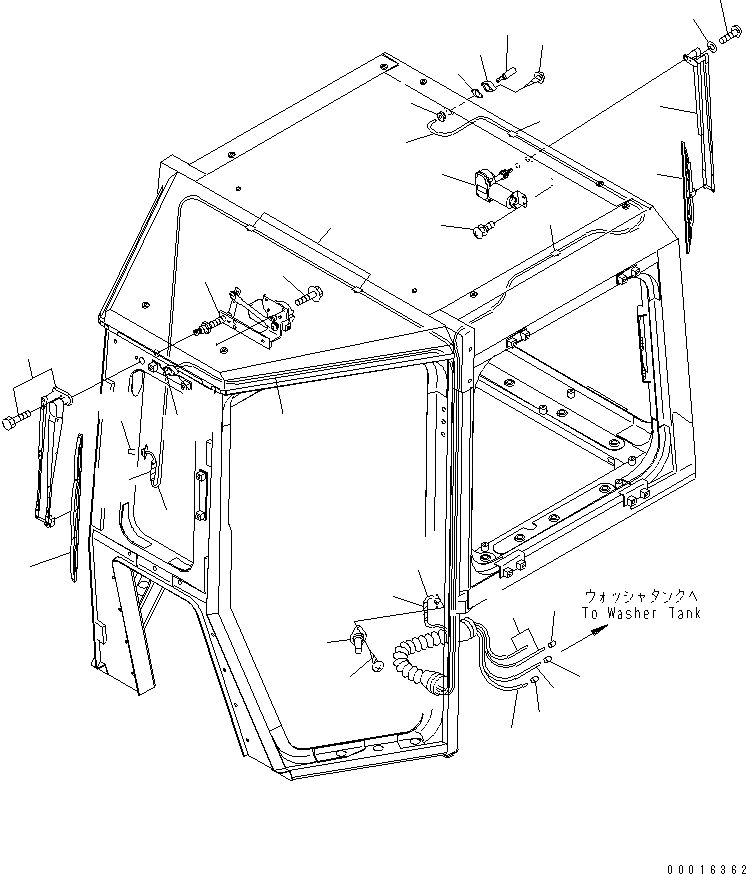 ウォッシャタンクへ
To Washer Tank

00016362