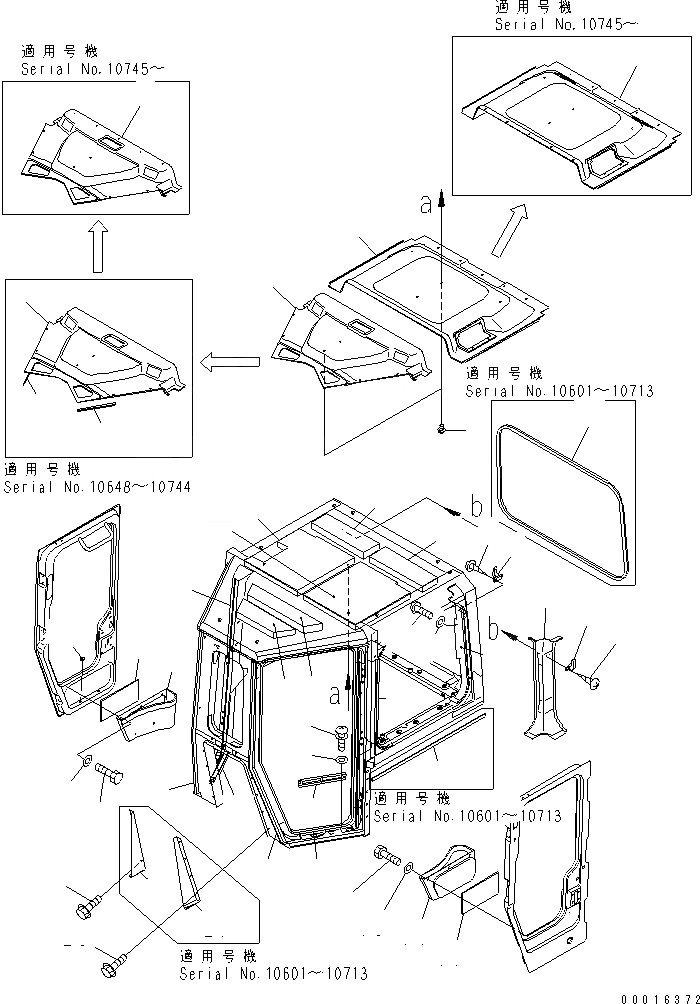 適用号機
Serial No.10745～

適用号機
Serial No.10745～

a

適用号機
Serial No.10601～10713

適用号機
Serial No.10648～10744

b

b

a

適用号機
Serial No.10601～10713

適用号機
Serial No.10601～10713

00016372