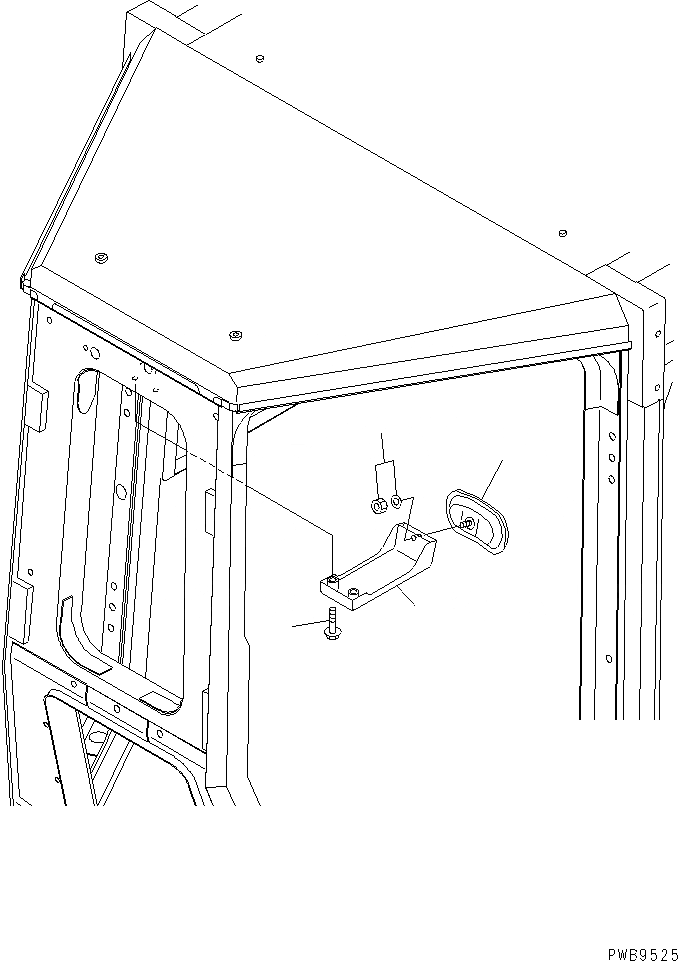 PWB9525