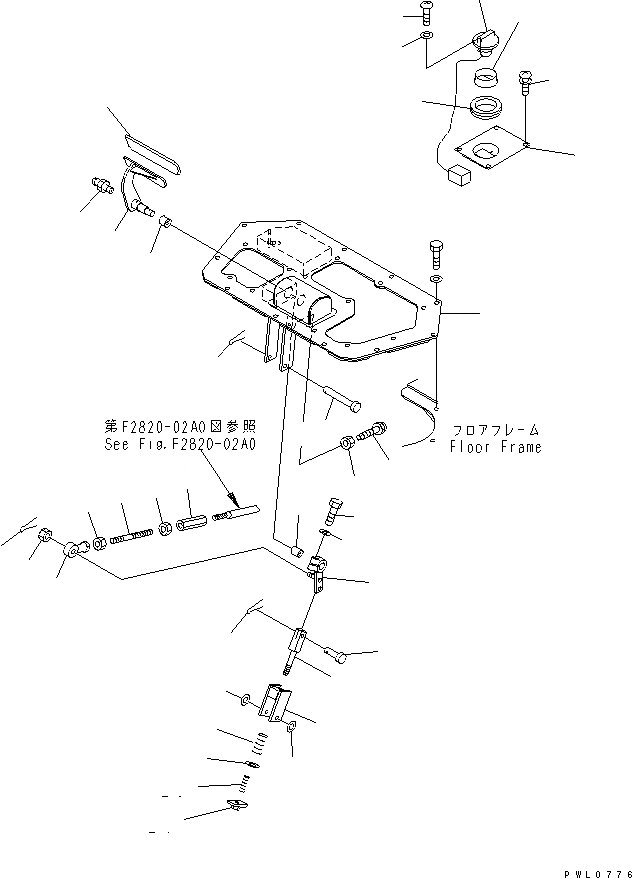 第F2820-02A0図参照
See Fig.F2820-02A0

フロアフレーム
Floor Frame

PWL0776