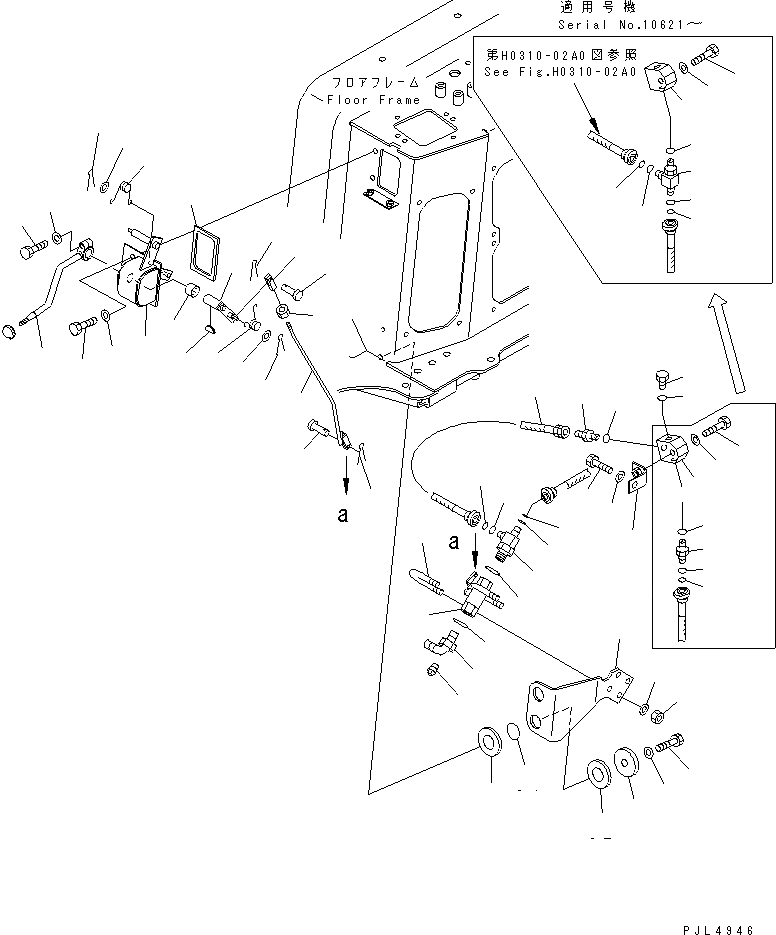 適用号機
Serial No.10621～

第H0310-02A0図参照
See Fig.H0310-02A0

フロアフレーム
Floor Frame

a

a

PJL4946