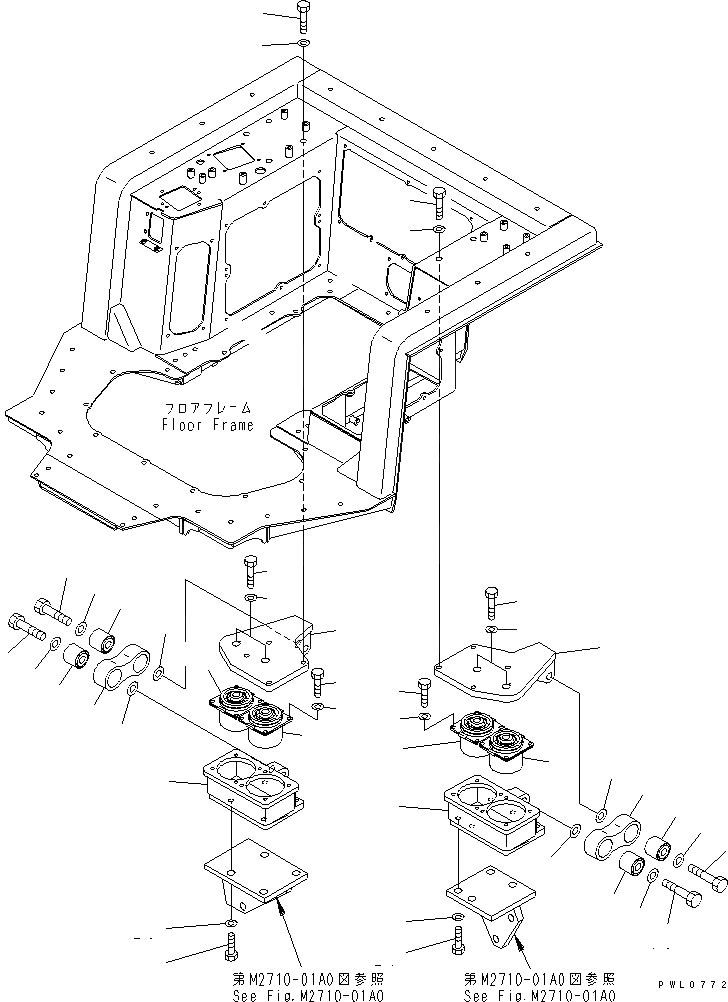 フロアフレーム
Floor Frame

第M2710-01A0図参照
See Fig.M2710-01A0

第M2710-01A0図参照
See Fig.M2710-01A0

PWL0772