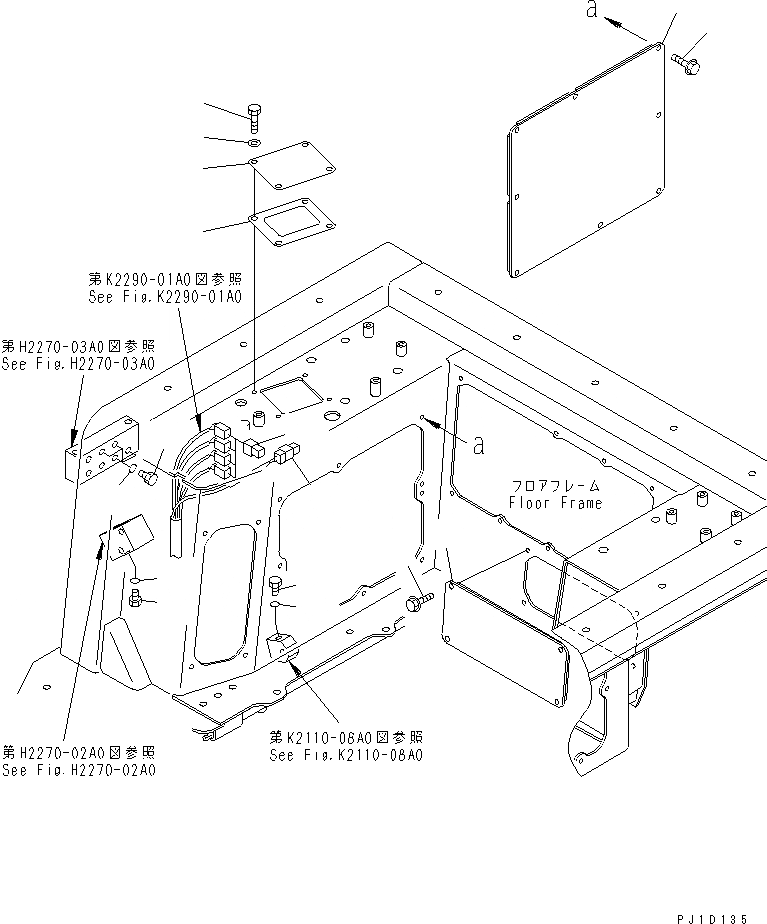 a

第K2290-01A0図参照
See Fig.K2290-01A0

第H2270-03A0図参照
See Fig.H2270-03A0

a

フロアフレーム
Floor Frame

第K2110-08A0図参照
See Fig.K2110-08A0

第H2270-02A0図参照
See Fig.H2270-02A0

PJ1D135