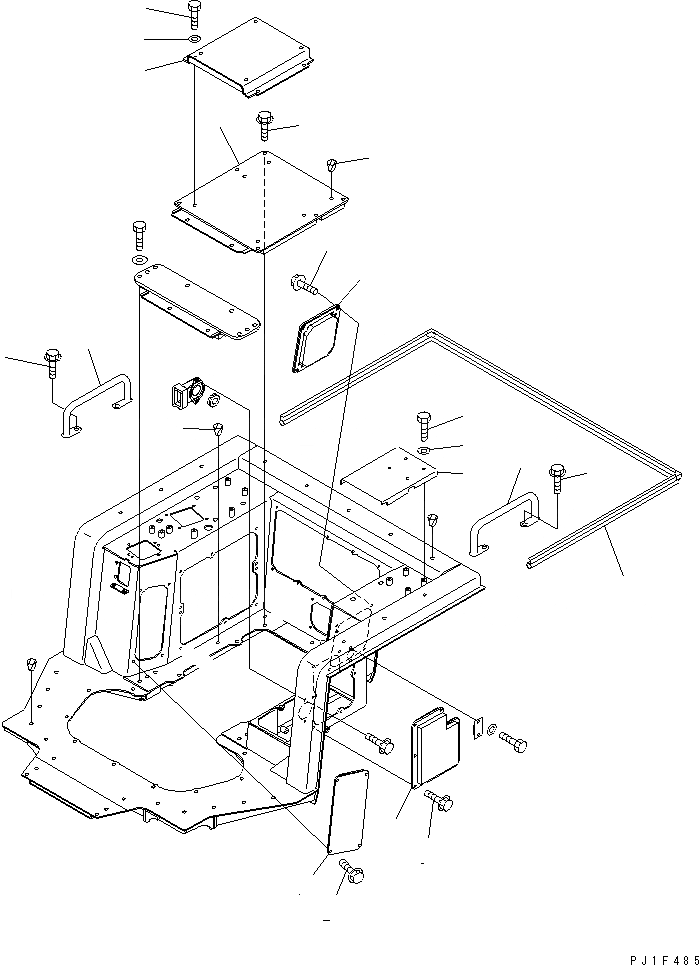 PJ1F485