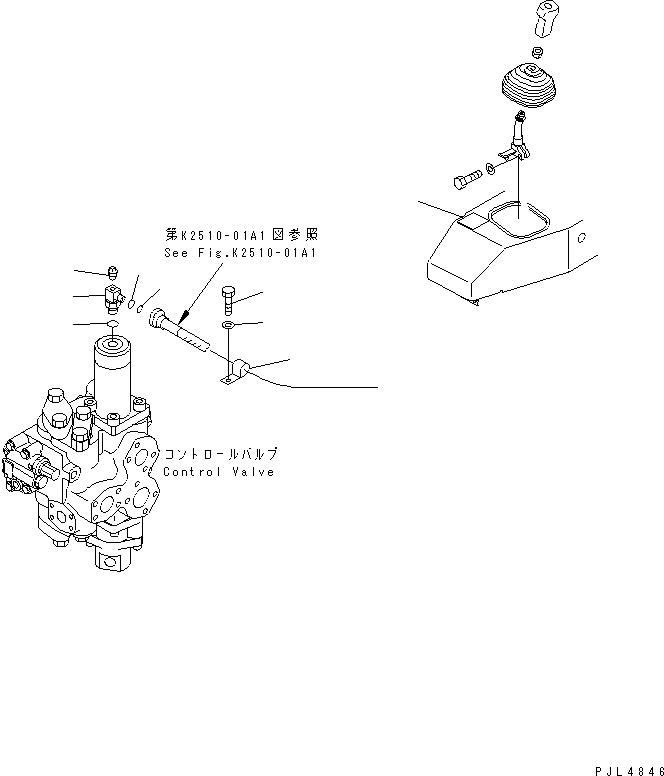 第K2510-01A1図参照
See Fig.K2510-01A1

コントロールバルブ
Control Valve

PJL4846