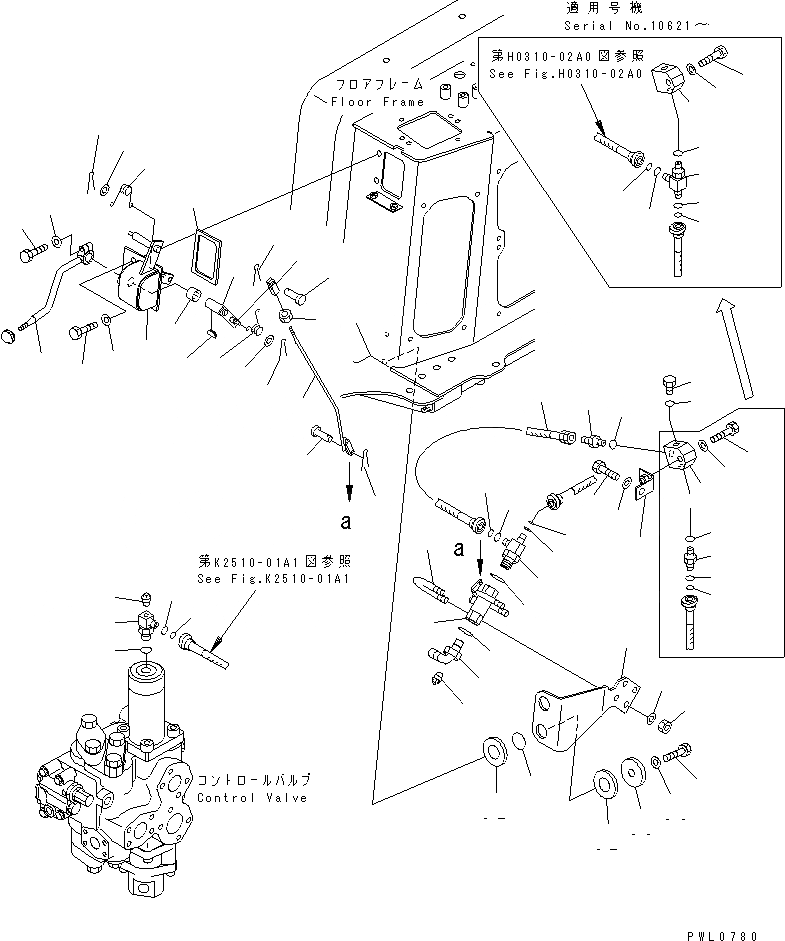 適用号機
Serial No.10621～

第H0310-02A0図参照
See Fig.H0310-02A0

フロアフレーム
Floor Frame

a

a

第K2510-01A1図参照
See Fig.K2510-01A1

コントロールバルブ
Control Valve

PWL0780