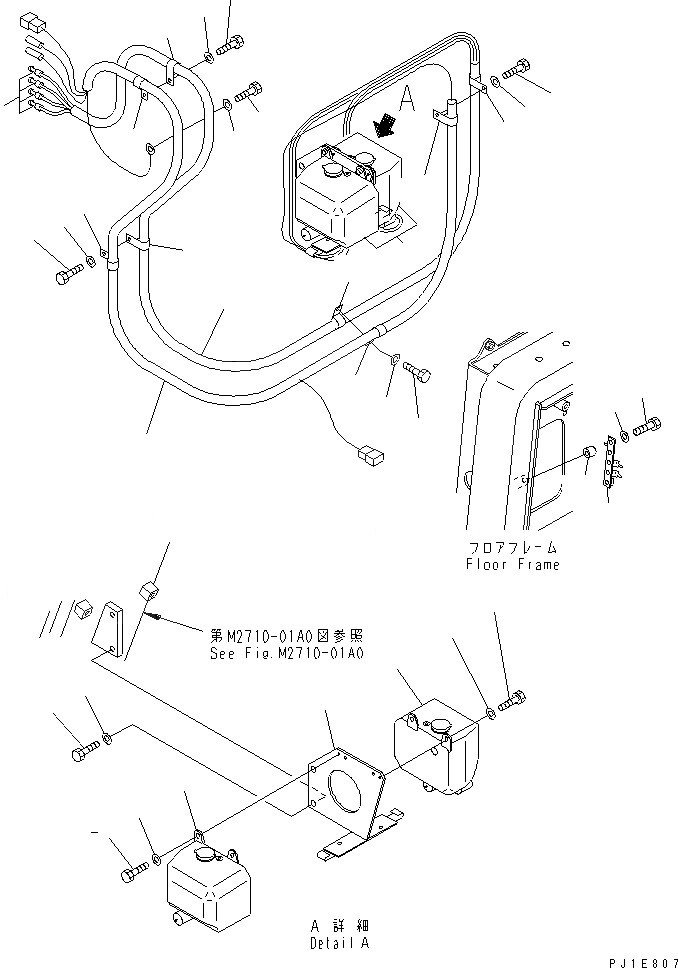 A

フロアフレーム
Floor Frame

第M2710-01A0図参照
See Fig.M2710-01A0

A 詳細
Detail A

PJ1E807