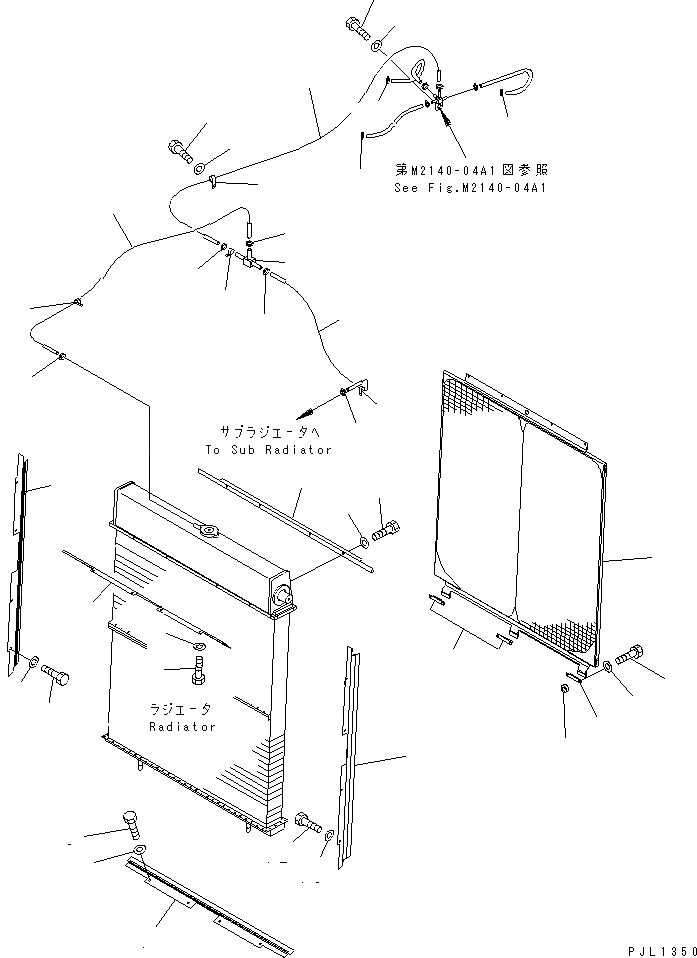 第M2140-04A1図参照
See Fig.M2140-04A1

サブラジエータへ
To Sub Radiator

ラジエータ
Radiator

PJL1350