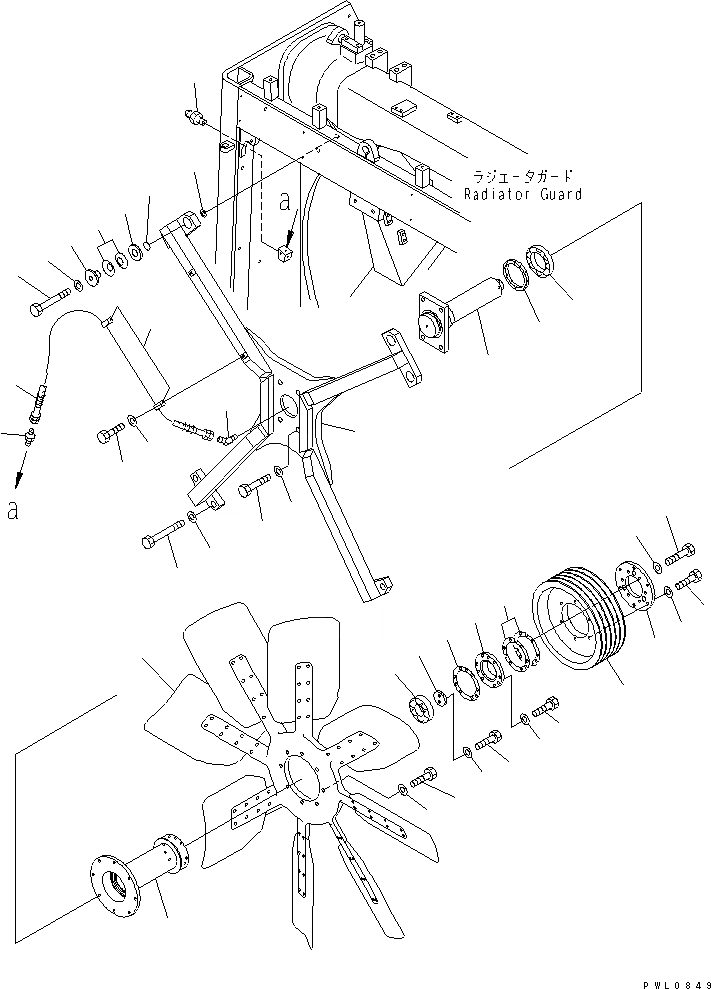 ラジエータガード
Radiator Guard

a

a

PWL0849