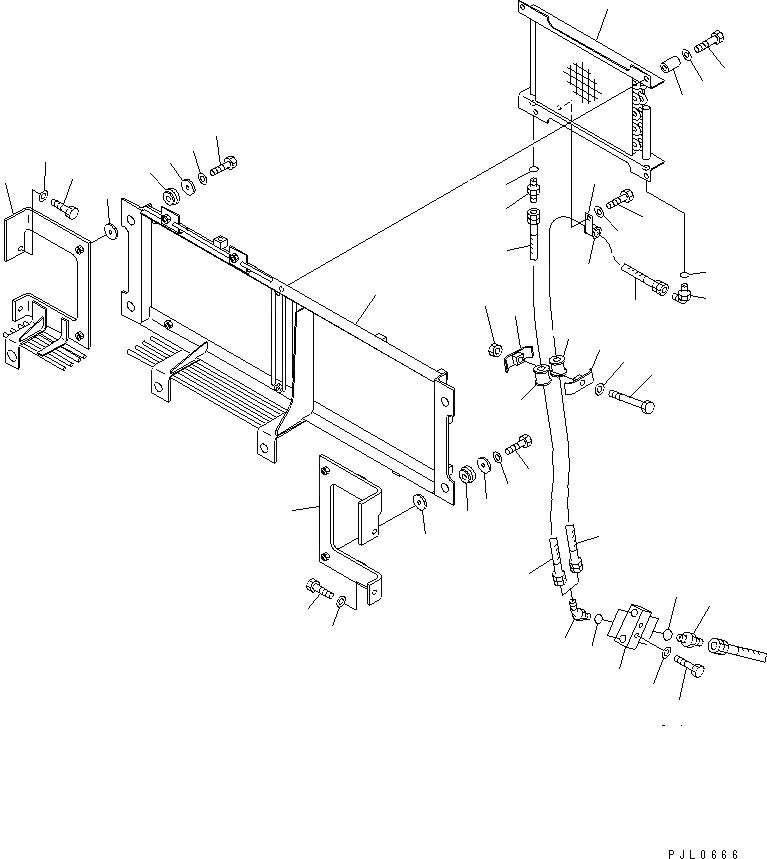 PJL0666