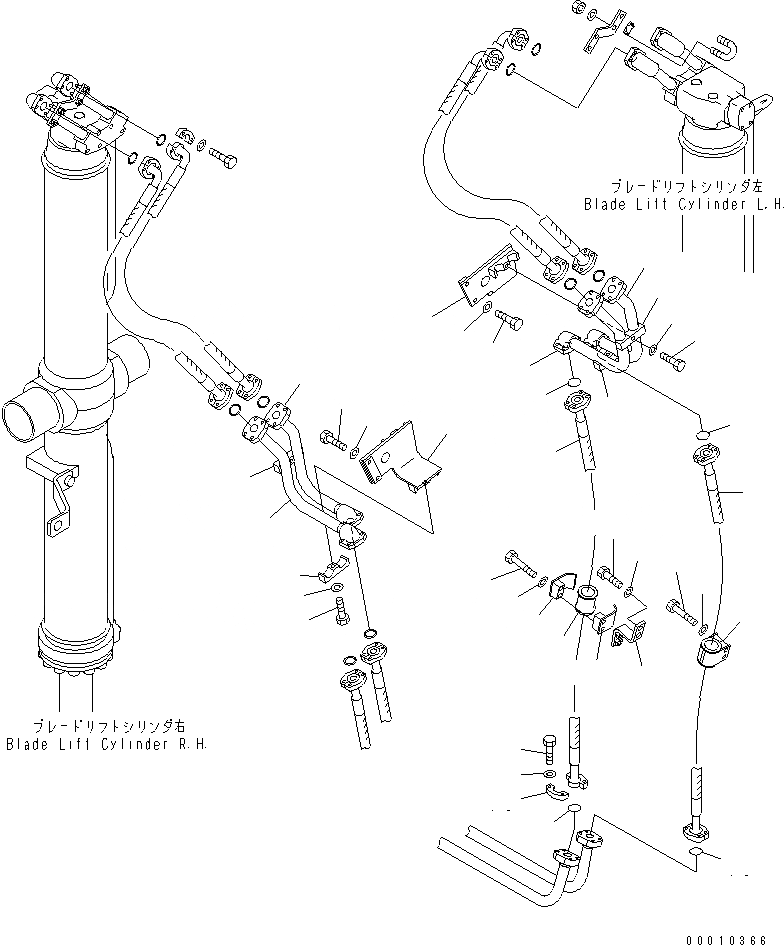 ブレードリフトシリンダ左
Blade Lift Cylinder L.H.

ブレードリフトシリンダ右
Blade Lift Cylinder R.H.

00010366