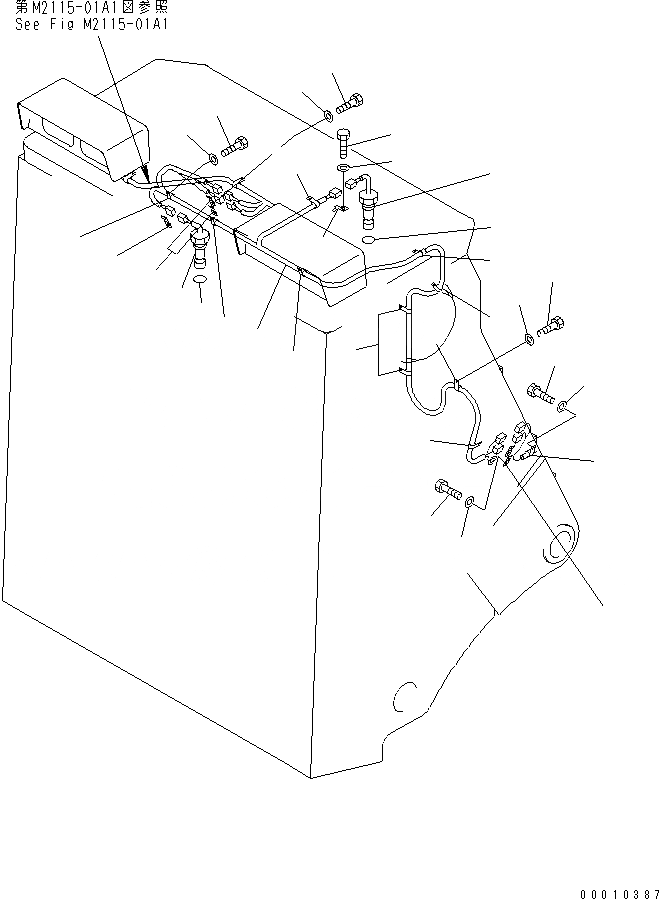 第M2115-01A1図参照
See Fig M2115-01A1

00010387