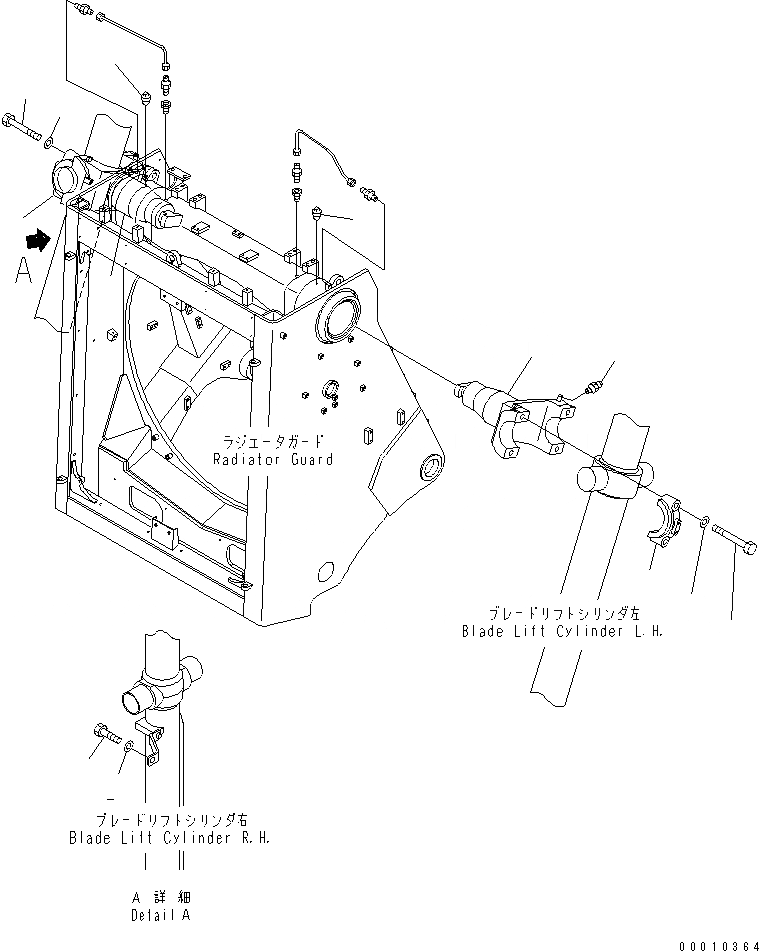 A

ラジエータガード
Radiator Guard

ブレードリフトシリンダ左
Blade Lift Cylinder L.H.

ブレードリフトシリンダ右
Blade Lift Cylinder R.H.

A 詳細
Detail A

00010364