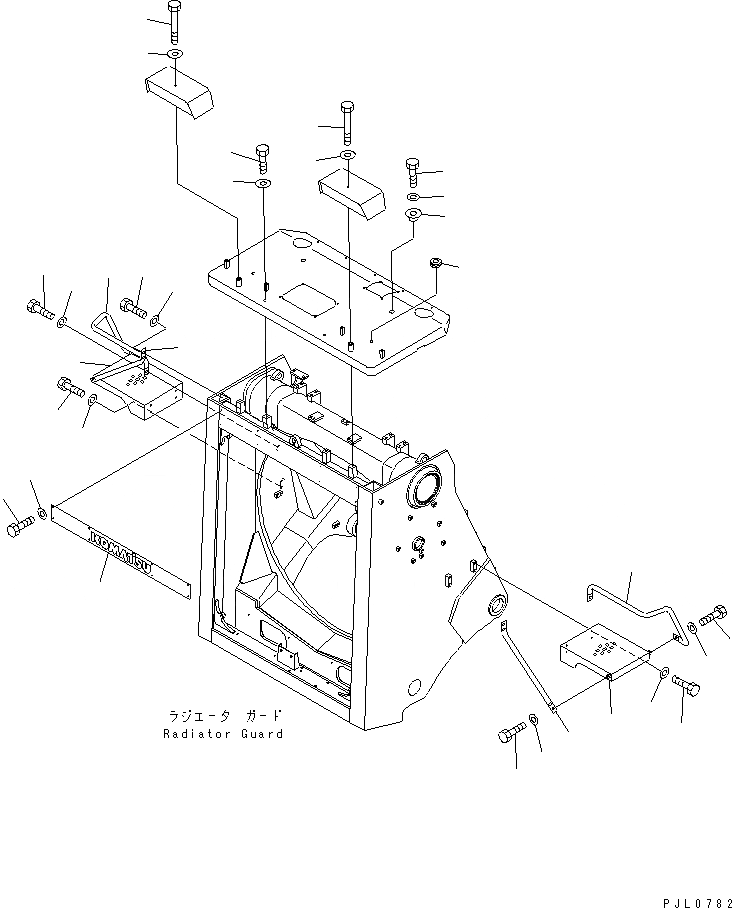 KOMATSU

ラジエータ ガード
Radiator Guard

PJL0782