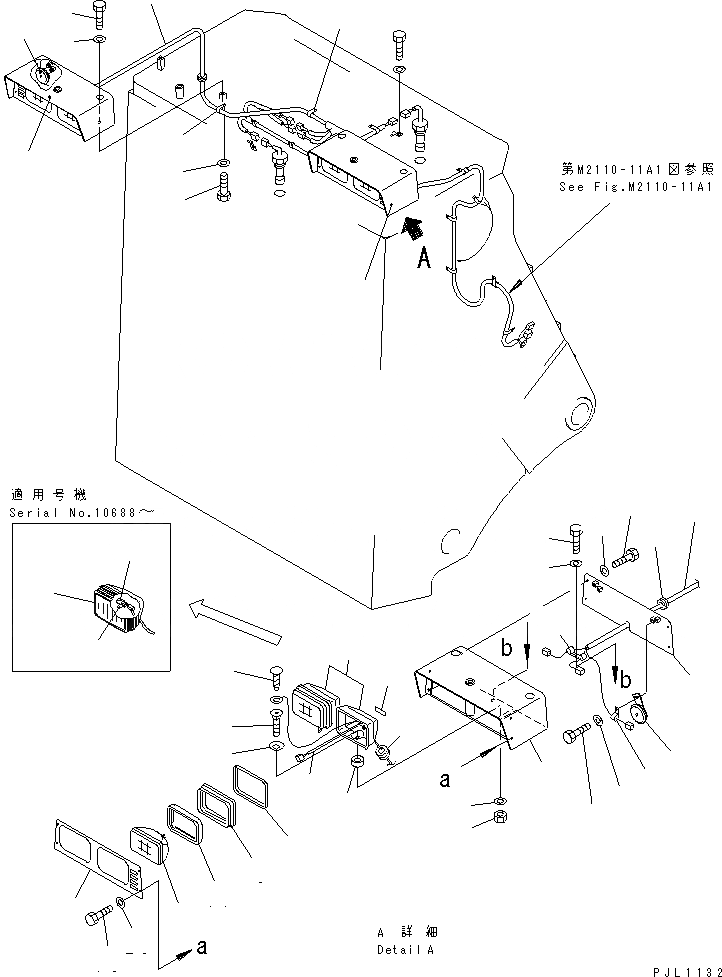 第M2110-11A1図参照
See Fig.M2110-11A1

A

適用号機
Serial No.10688～

b

b

a

a

A 詳細
Detail A

PJL1132