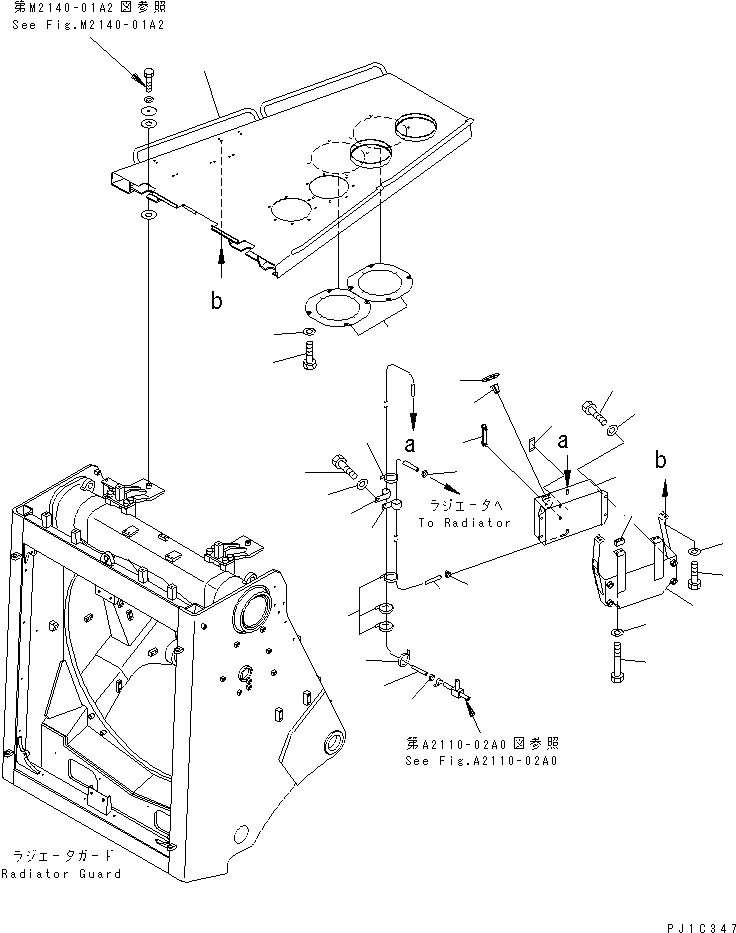 第M2140-01A2図参照
See Fig.M2140-01A2

b

a

a

b

ラジエータへ
To Radiator

第A2110-02A0図参照
See Fig.A2110-02A0

ラジエータガード
Radiator Guard

PJ1C347