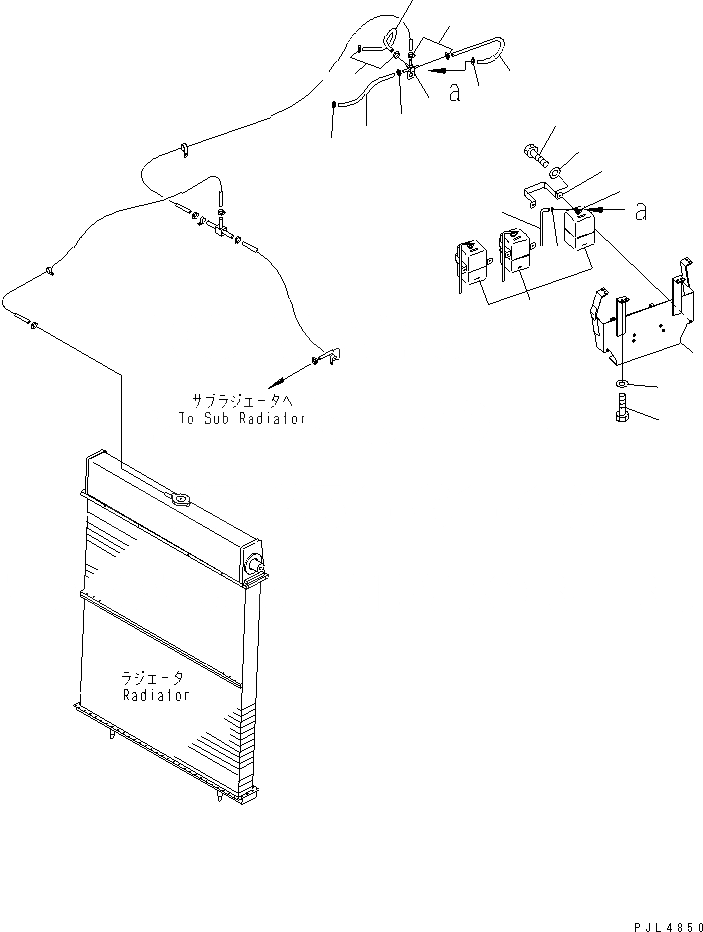 a

a

サブラジエータへ
To Sub Radiator

ラジエータ
Radiator

PJL4850