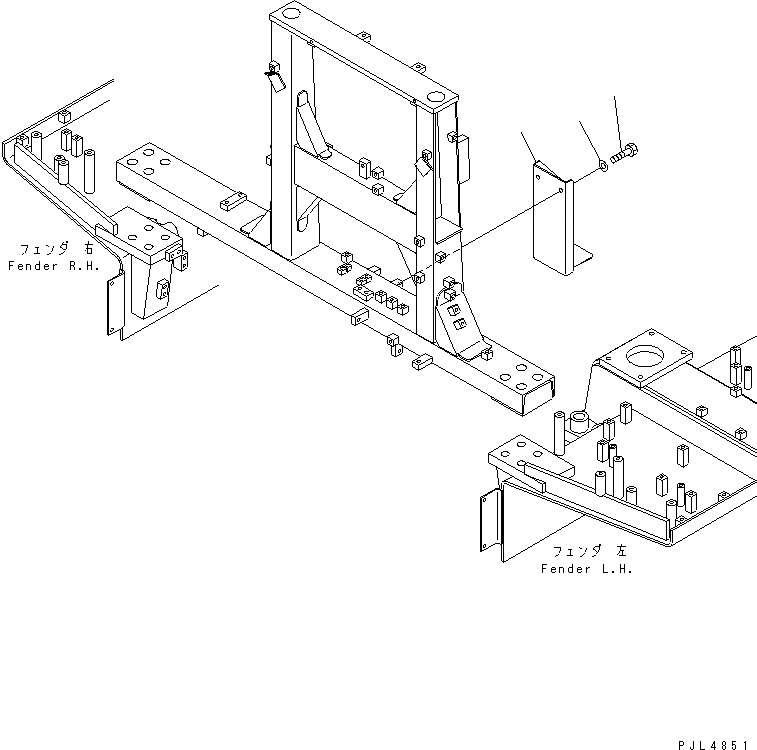 フェンダ 右
Fender R.H.

フェンダ 左
Fender L.H.

PJL4851