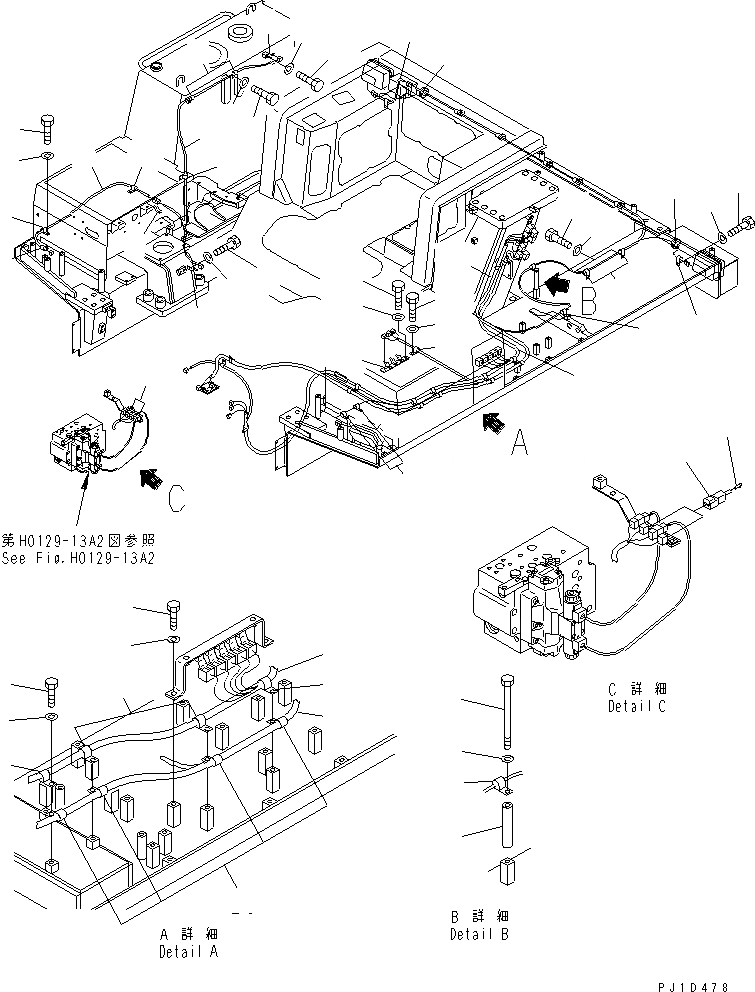 B

A

C

第H0129-13A2図参照
See Fig.H0129-13A2

C 詳 細
Detail C

A 詳 細
Detail A

B 詳 細
Detail B

PJ1D478