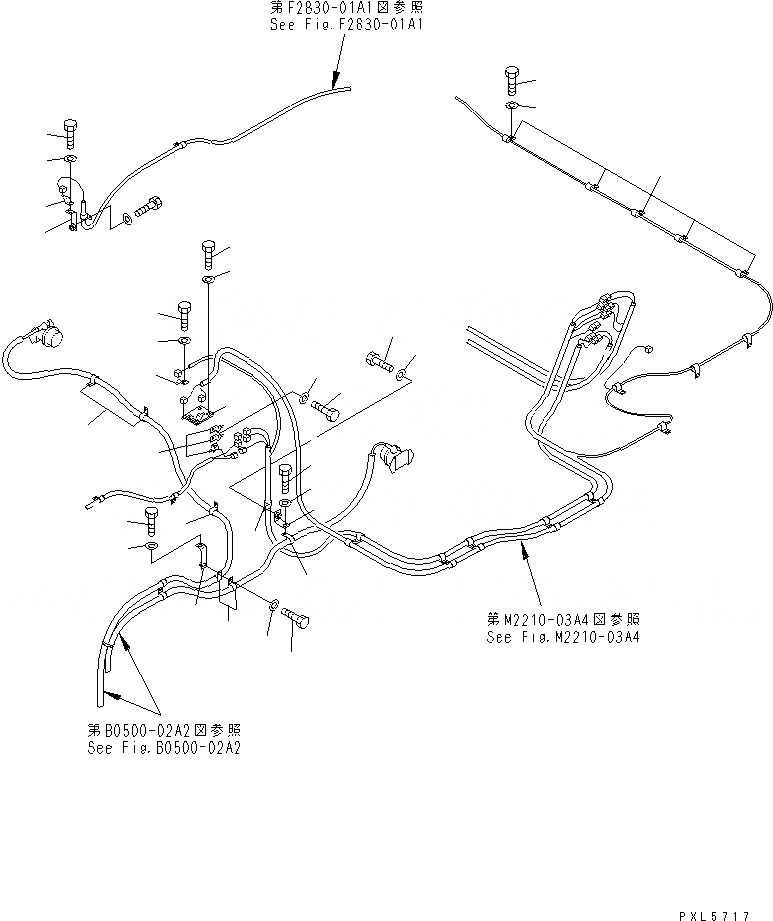 第F2830-01A1図参照
See Fig.F2830-01A1

第M2210-03A4図参照
See Fig.M2210-03A4

第B0500-02A2図参照
See Fig.B0500-02A2

PXL5717