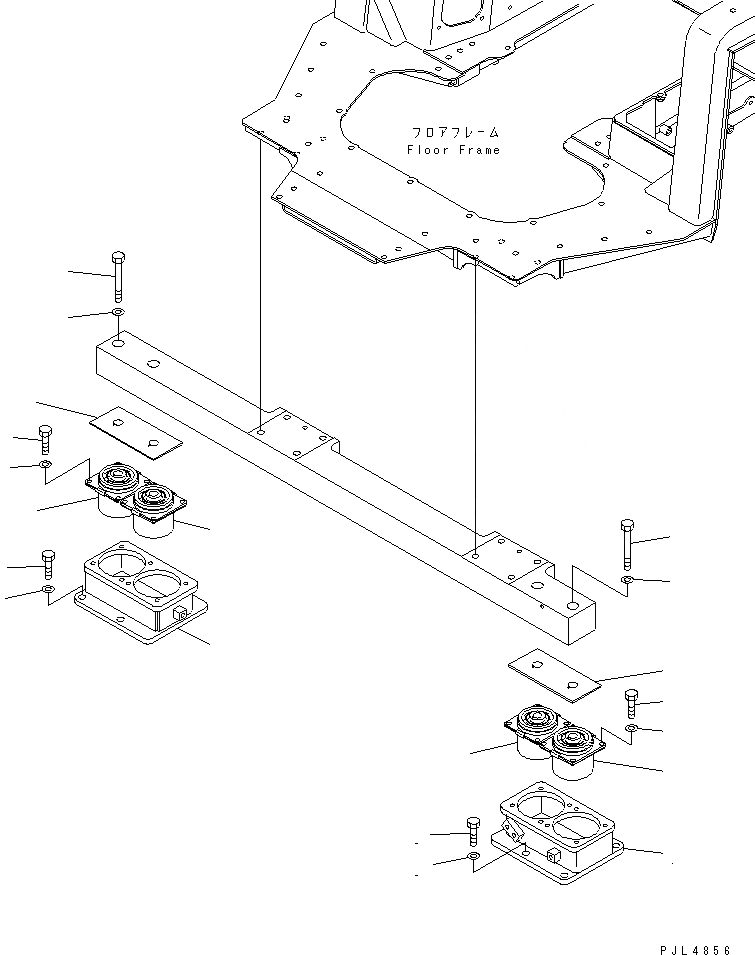 フロアフレーム
Floor Frame

PJL4856