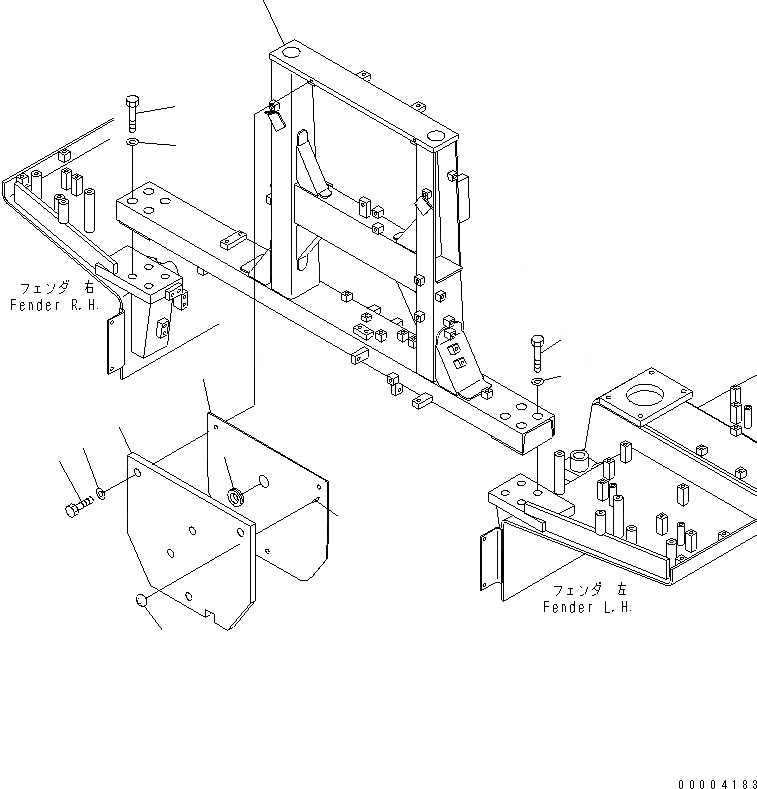 フェンダ 右
Fender R.H.

フェンダ 左
Fender L.H.

00004183